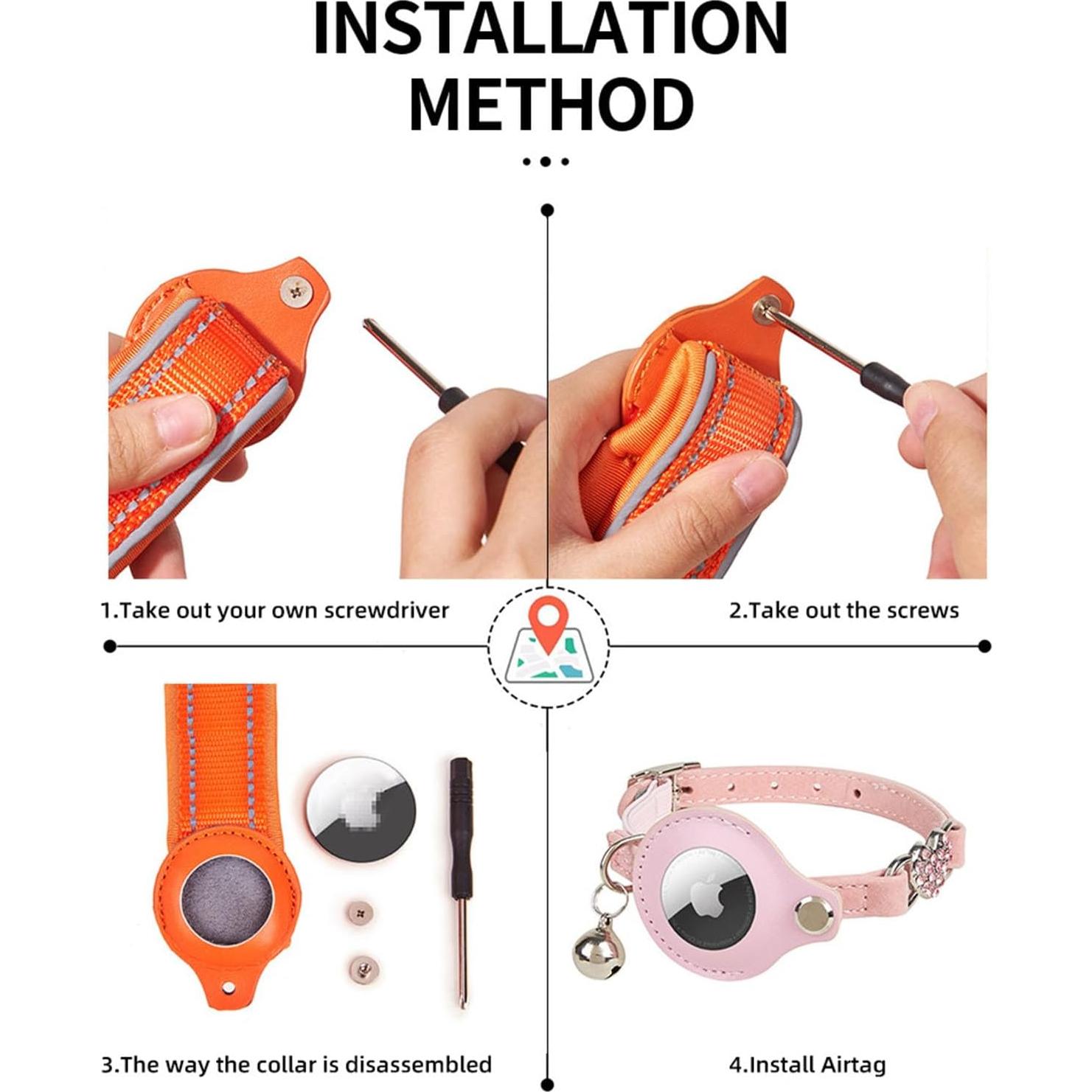 INSTALLATION METHOD

1.Take out your own screwdriver

2.Take out the screws

3.The way the collar is disassembled

4.Install Airtag