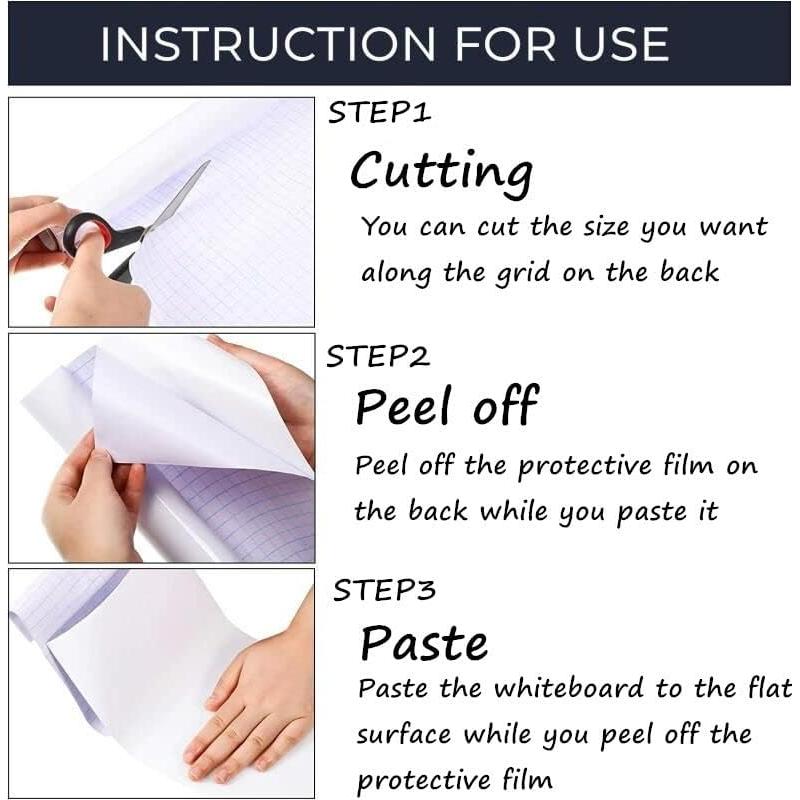 INSTRUCTION FOR USE

STEP1
Cutting
You can cut the size you want along the grid on the back

STEP2
Peel off
Peel off the protective film on the back while you paste it

STEP3
Paste
Paste the whiteboard to the flat surface while you peel off the protective film