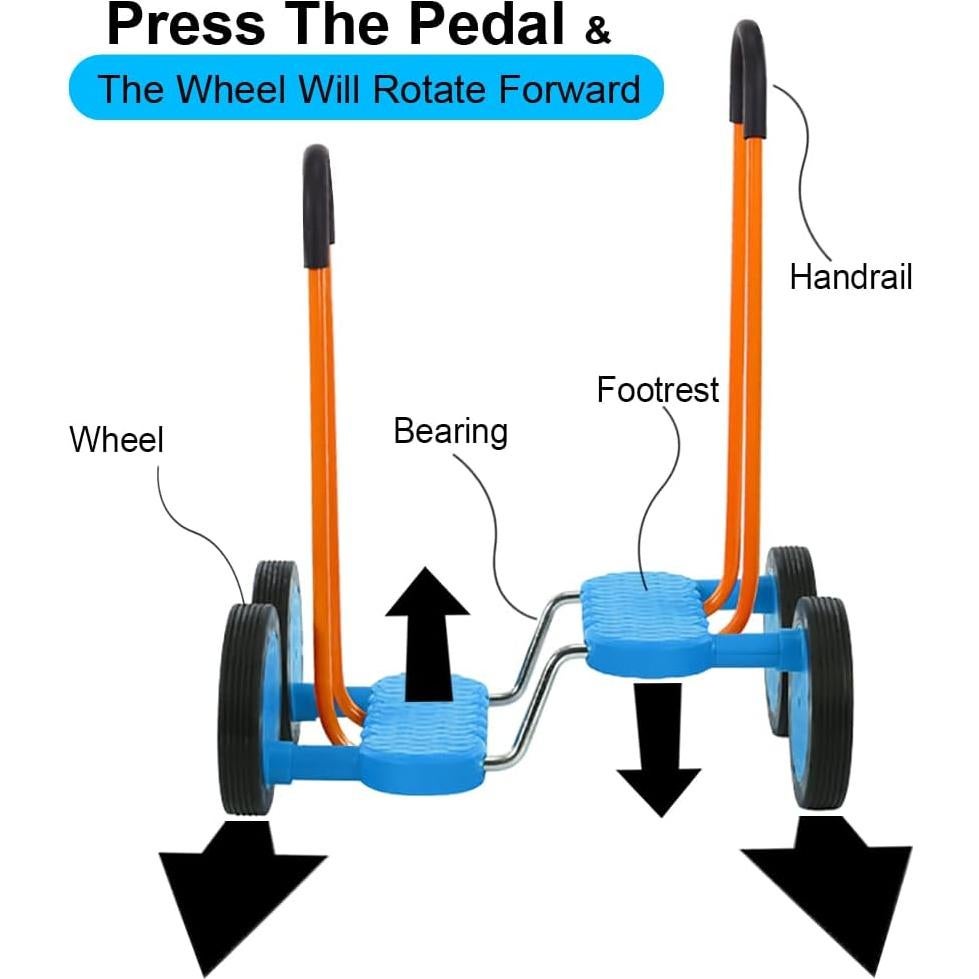 Press The Pedal &

The Wheel Will Rotate Forward

Handrail

Footrest

Bearing

Wheel