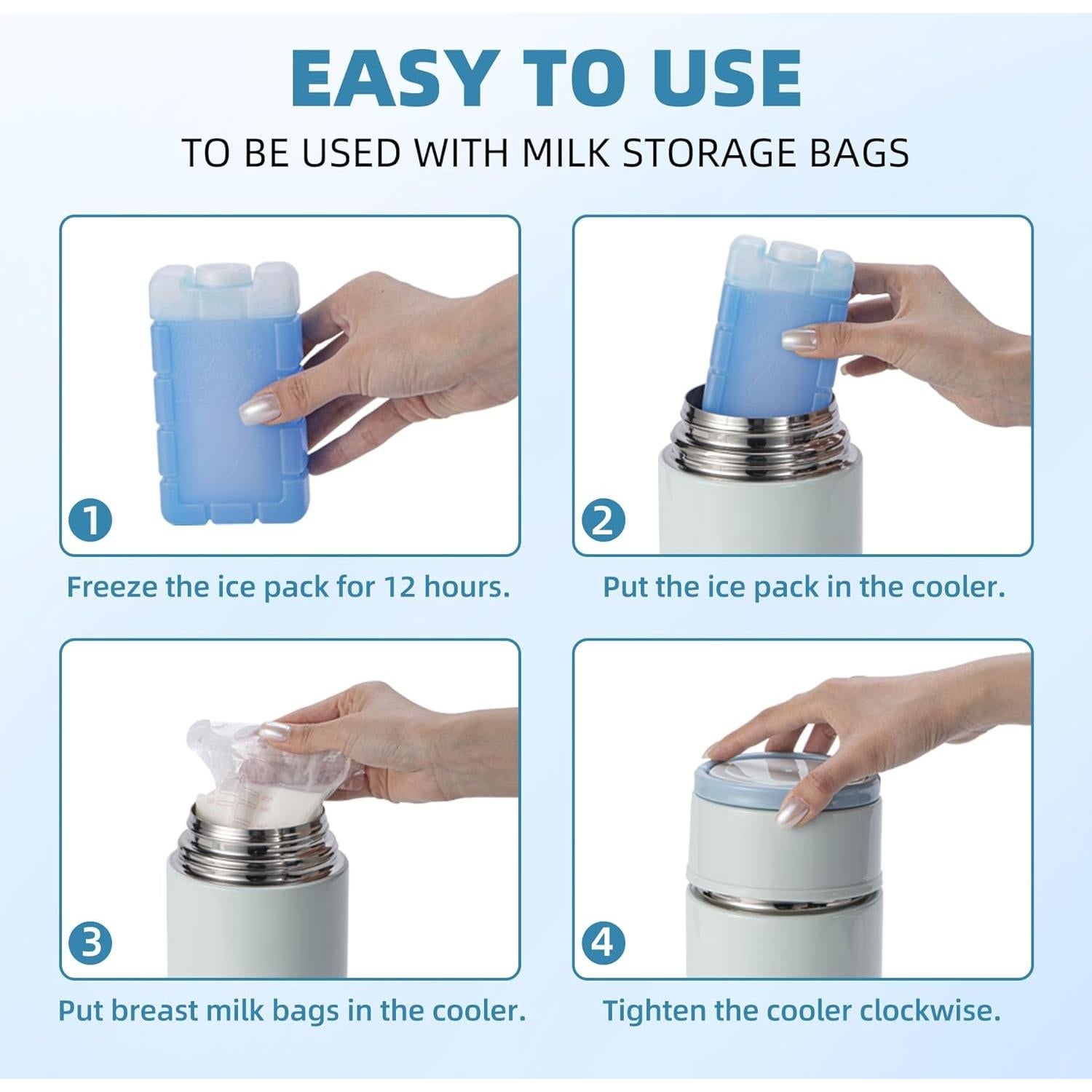 EASY TO USE

TO BE USED WITH MILK STORAGE BAGS

1

Freeze the ice pack for 12 hours.

2

Put the ice pack in the cooler.

3

Put breast milk bags in the cooler.

4

Tighten the cooler clockwise.