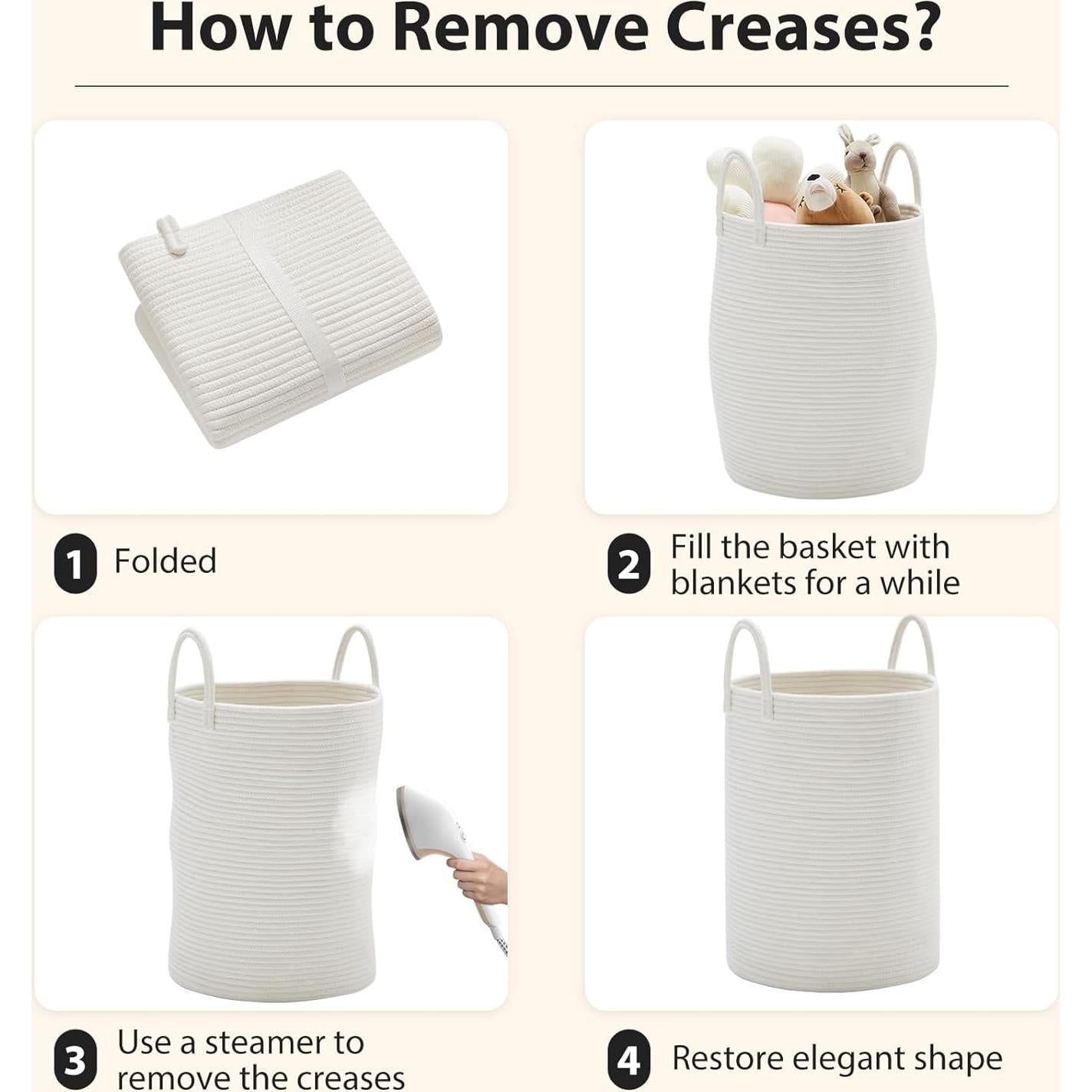 How to Remove Creases?

1 Folded

2 Fill the basket with blankets for a while

3 Use a steamer to remove the creases

4 Restore elegant shape