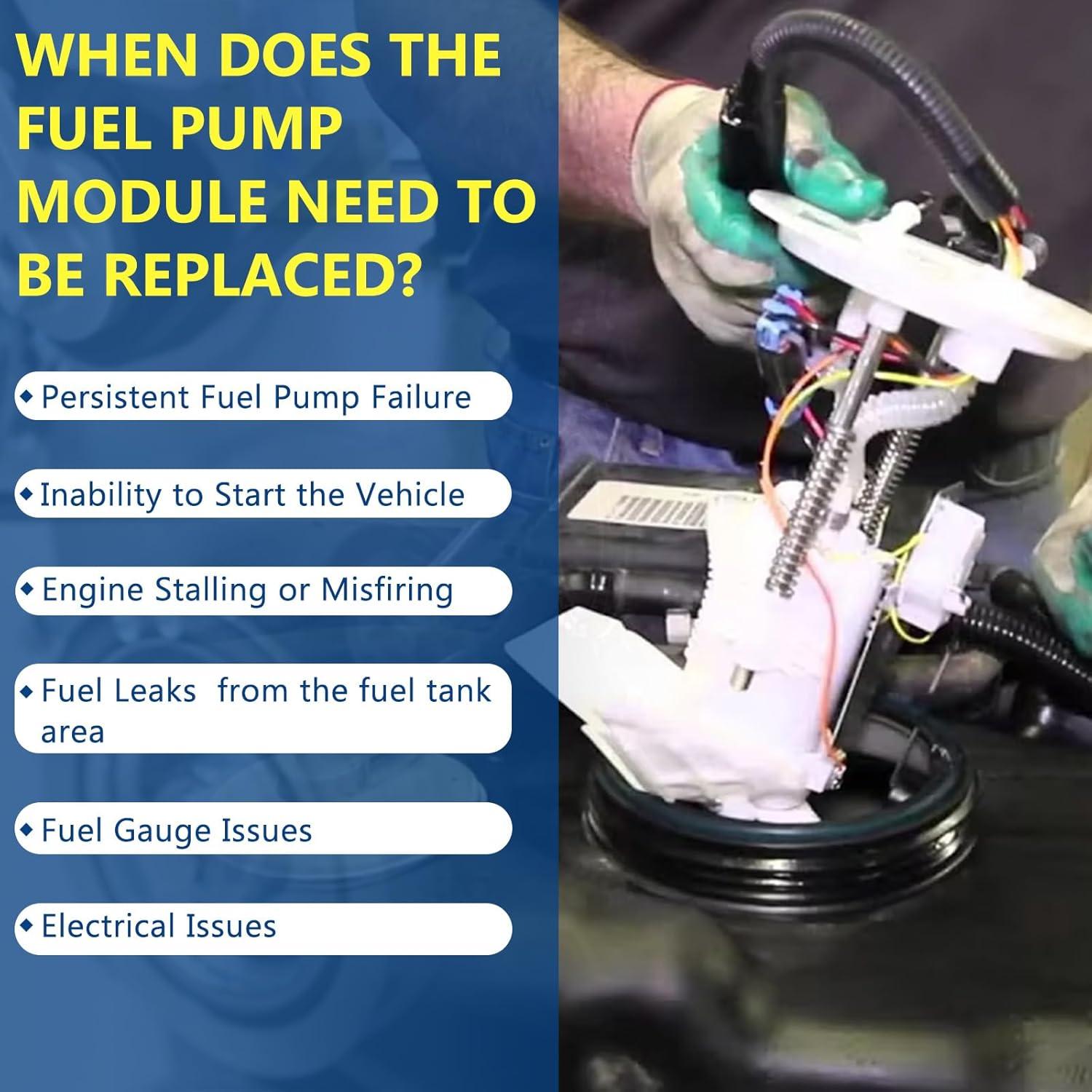 WHEN DOES THE FUEL PUMP MODULE NEED TO BE REPLACED?

◆ Persistent Fuel Pump Failure

◆ Inability to Start the Vehicle

◆ Engine Stalling or Misfiring

◆ Fuel Leaks from the fuel tank area

◆ Fuel Gauge Issues

◆ Electrical Issues