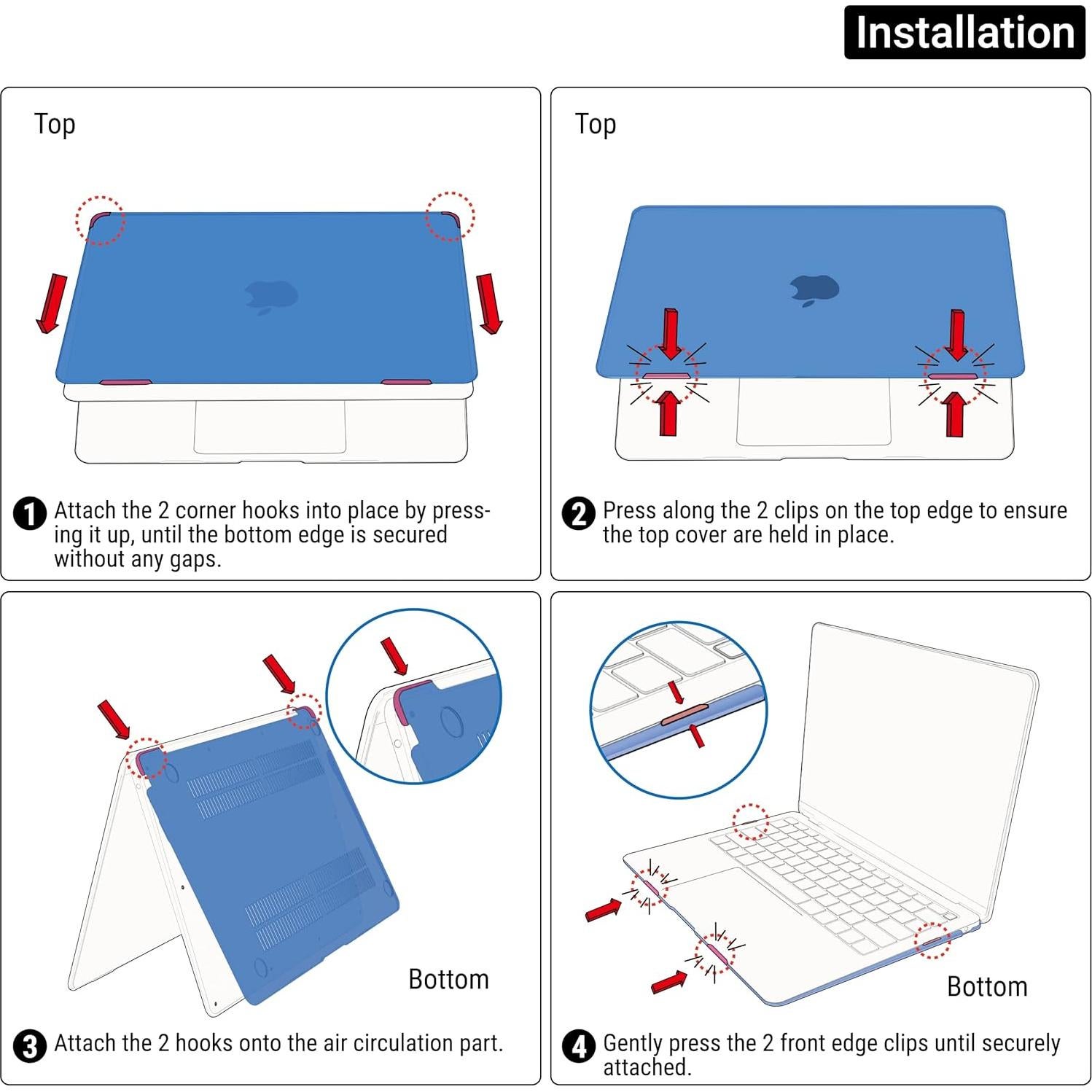 Installation

Top

1 Attach the 2 corner hooks into place by pressing it up, until the bottom edge is secured without any gaps.

Top

2 Press along the 2 clips on the top edge to ensure the top cover are held in place.

Bottom

3 Attach the 2 hooks onto the air circulation part.

Bottom

4 Gently press the 2 front edge clips until securely attached.