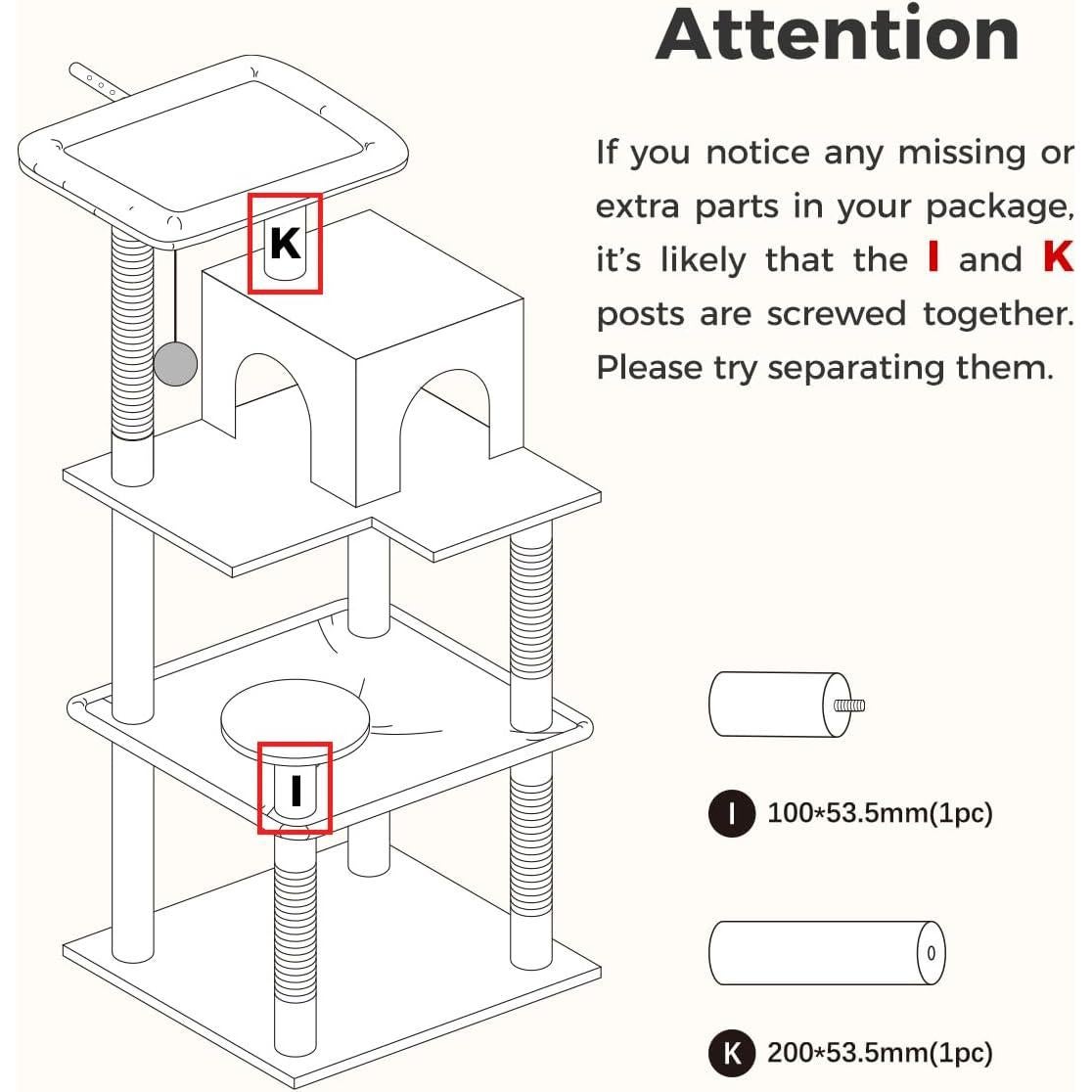 Attention

If you notice any missing or extra parts in your package, it's likely that the I and K posts are screwed together. Please try separating them.

K

I

I 100*53.5mm(1pc)

K 200*53.5mm(1pc)