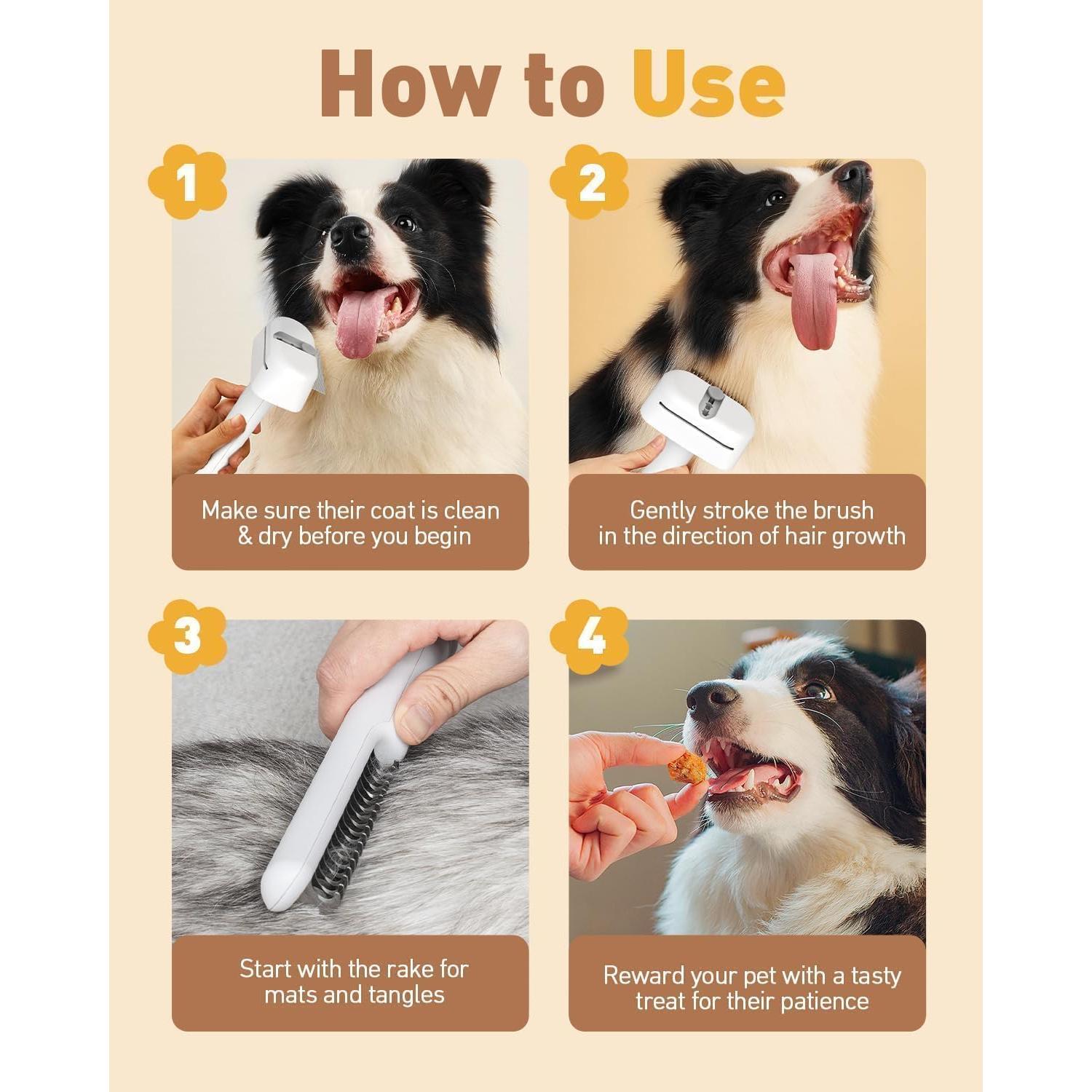 How to Use

1

Make sure their coat is clean & dry before you begin

2

Gently stroke the brush in the direction of hair growth

3

Start with the rake for mats and tangles

4

Reward your pet with a tasty treat for their patience