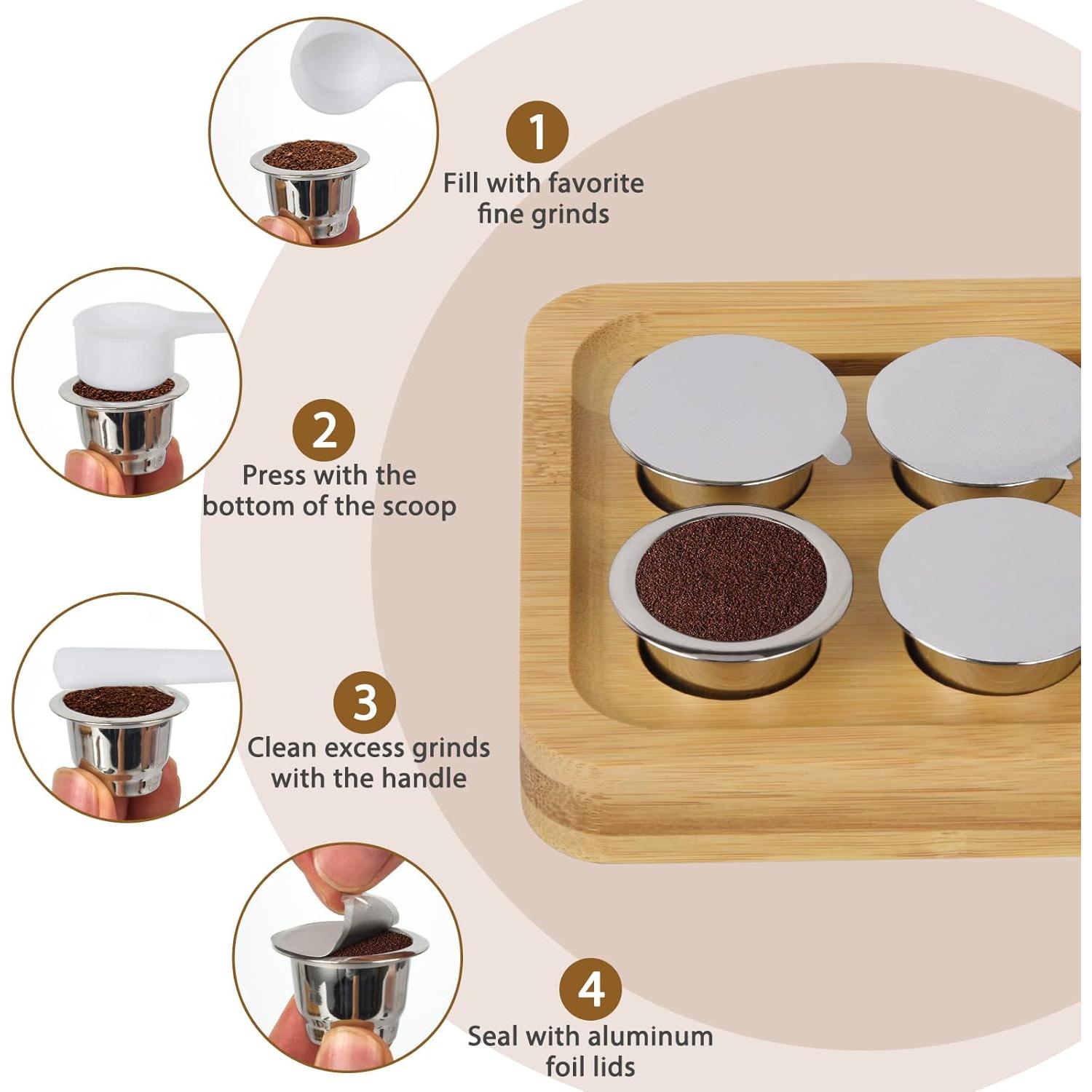 1
Fill with favorite fine grinds

2
Press with the bottom of the scoop

3
Clean excess grinds with the handle

4
Seal with aluminum foil lids