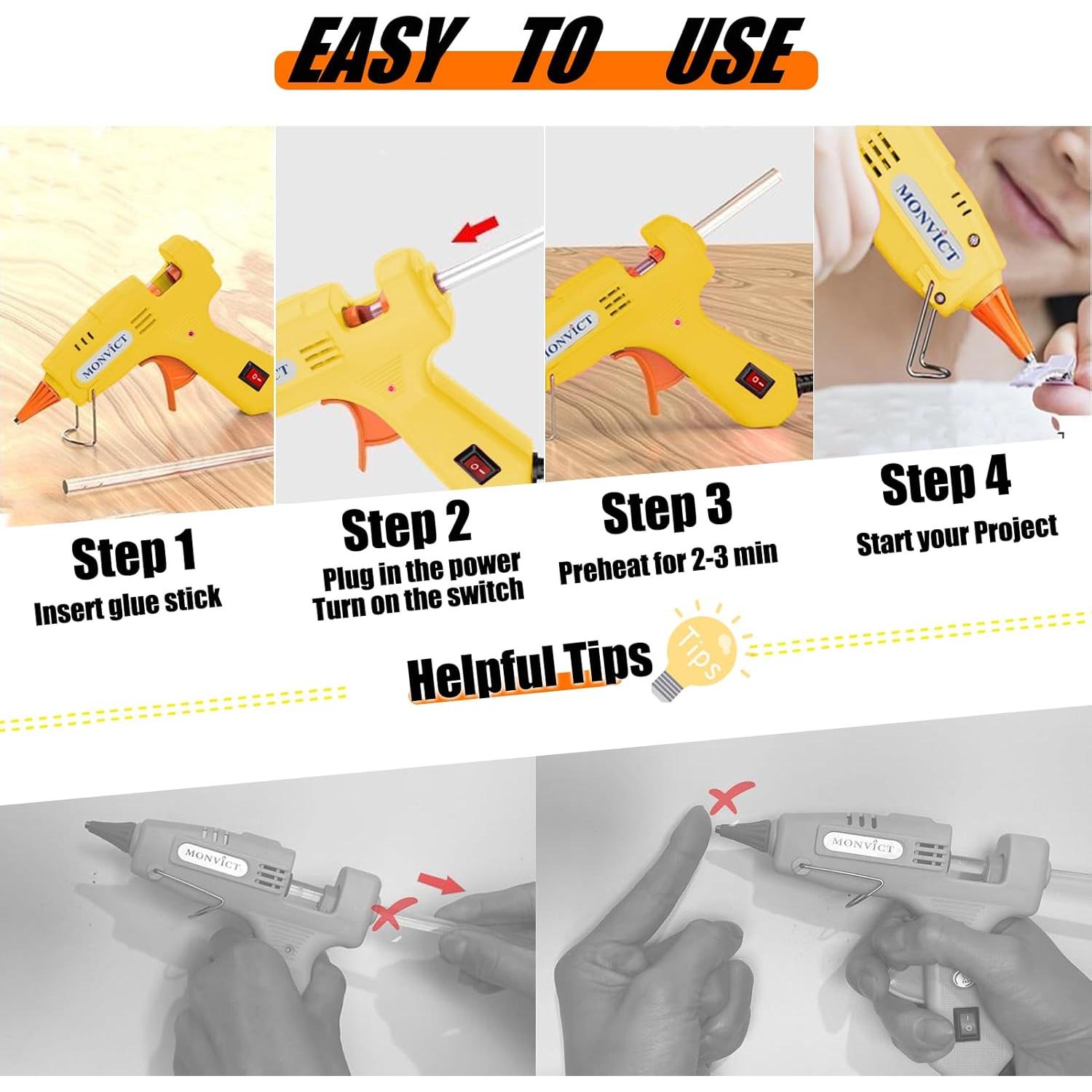 EASY TO USE

MONVICT

MONVICT

MONVICT

Step 1
Insert glue stick

Step 2
Plug in the power
Turn on the switch

Step 3
Preheat for 2-3 min

Step 4
Start your Project

Helpful Tips

Tips

MONVICT

MONVICT