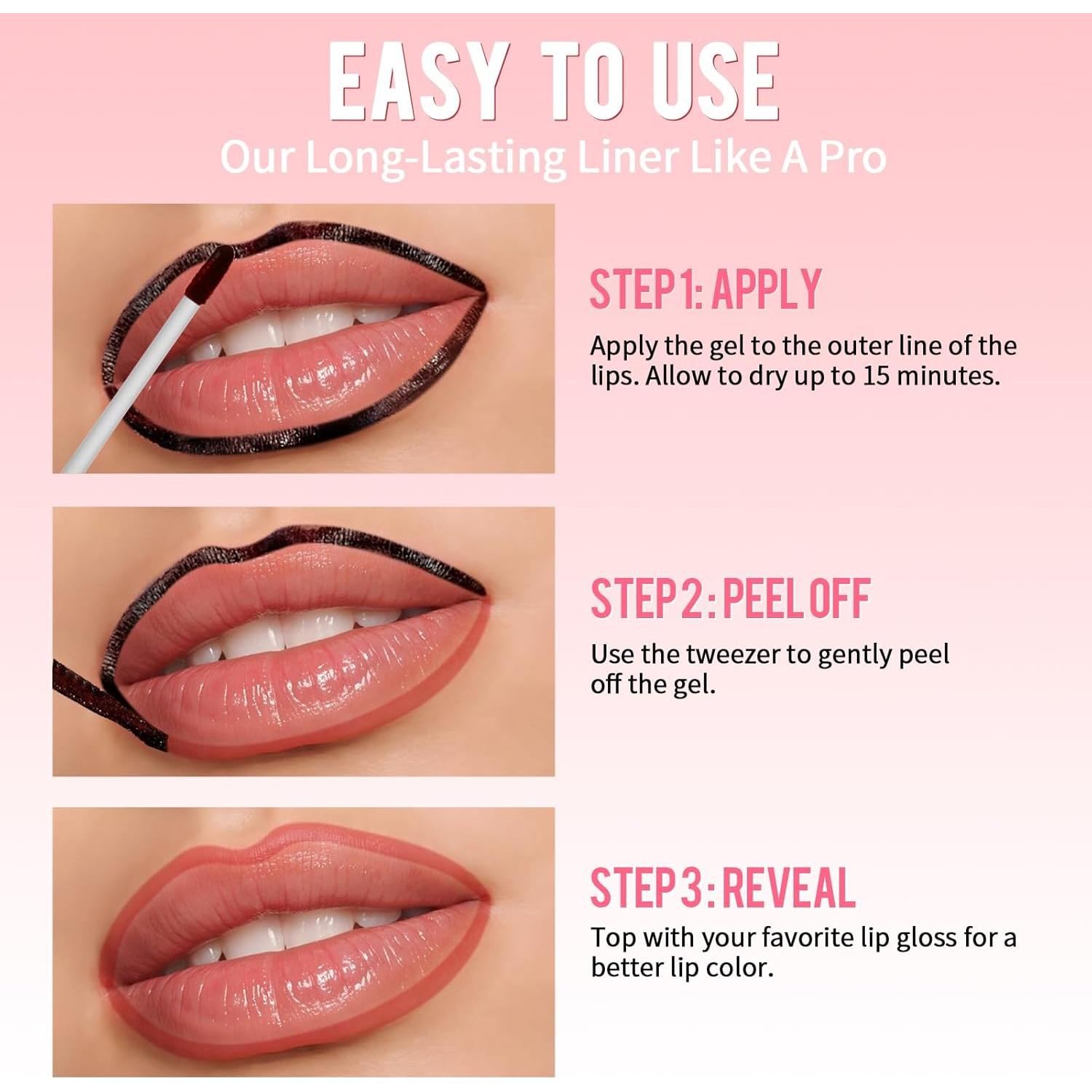 EASY TO USE
Our Long-Lasting Liner Like A Pro

STEP 1: APPLY
Apply the gel to the outer line of the lips. Allow to dry up to 15 minutes.

STEP 2: PEEL OFF
Use the tweezer to gently peel off the gel.

STEP 3: REVEAL
Top with your favorite lip gloss for a better lip color.