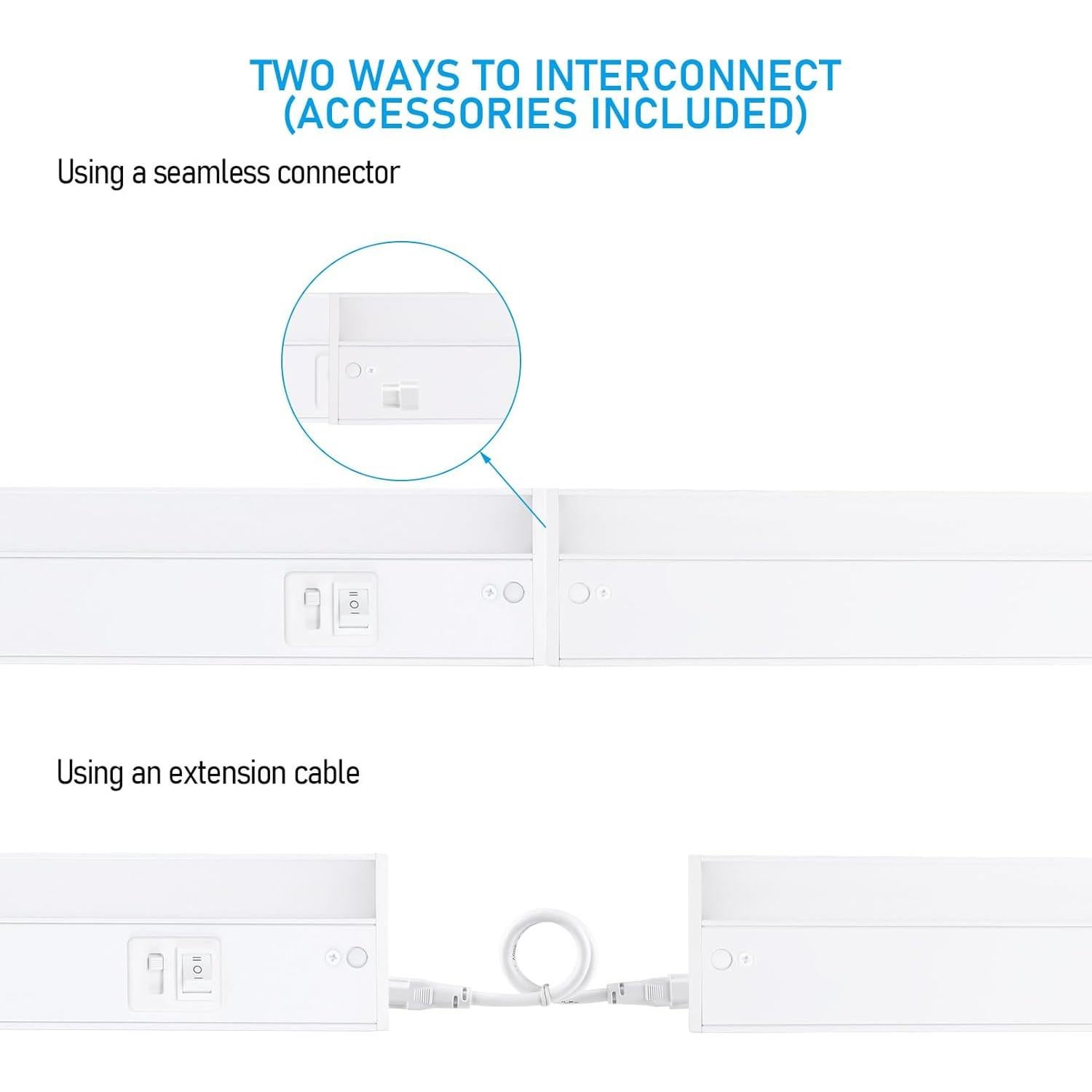 TWO WAYS TO INTERCONNECT (ACCESSORIES INCLUDED)

Using a seamless connector

Using an extension cable