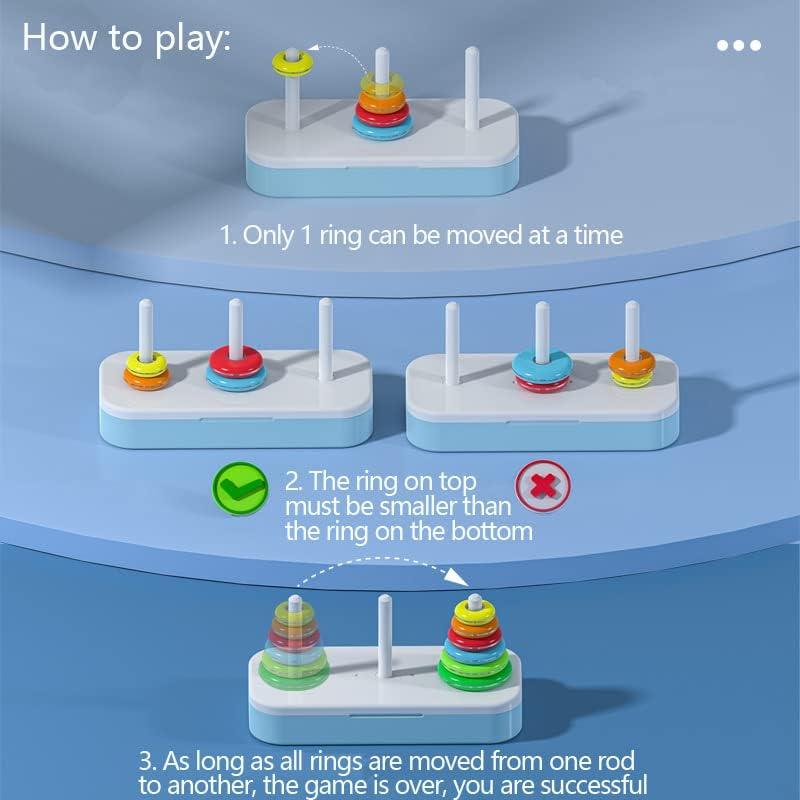 How to play:

1. Only 1 ring can be moved at a time

2. The ring on top must be smaller than the ring on the bottom

3. As long as all rings are moved from one rod to another, the game is over, you are successful