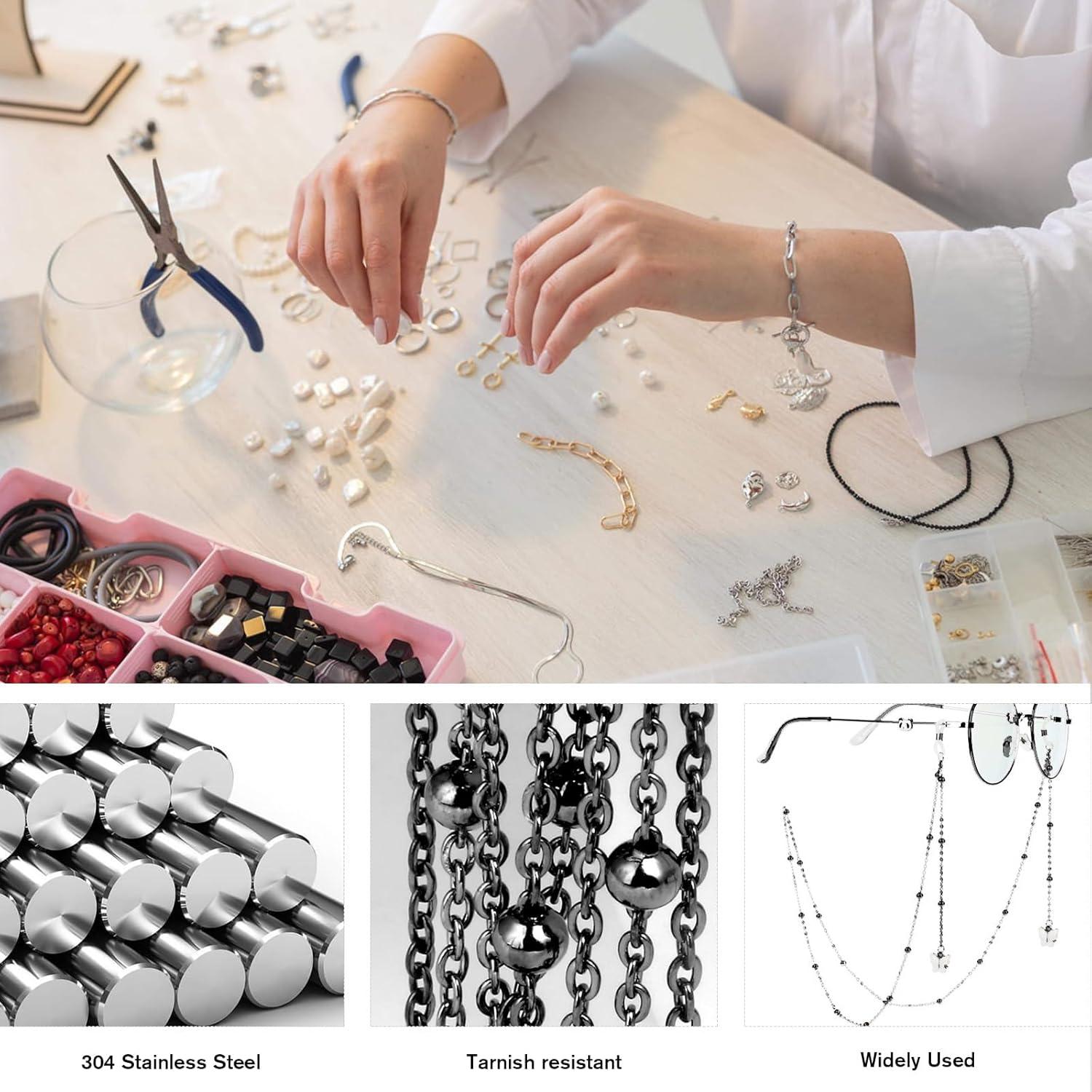 304 Stainless Steel

Tarnish resistant

Widely Used