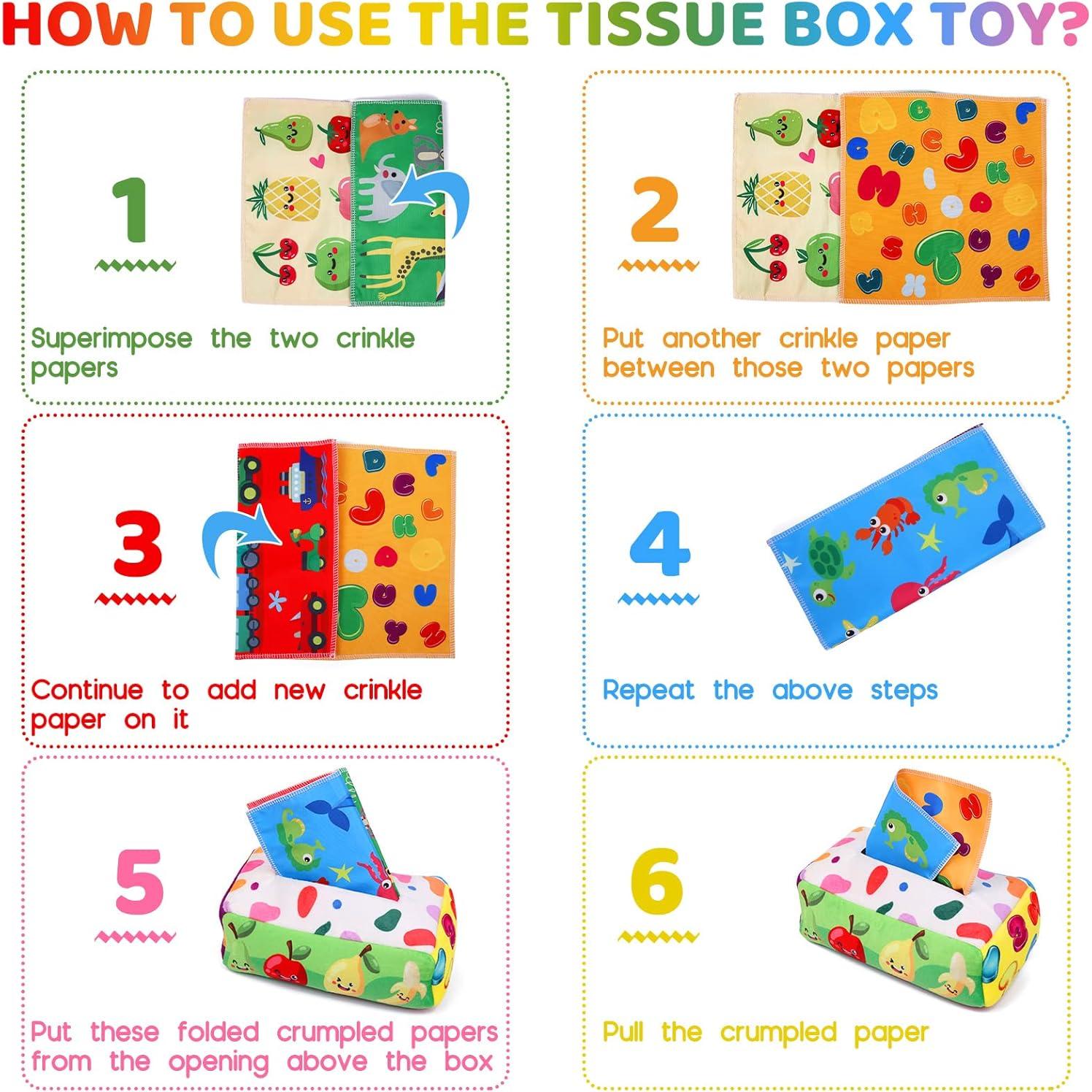 HOW TO USE THE TISSUE BOX TOY?

1

Superimpose the two crinkle papers

2

Put another crinkle paper between those two papers

3

Continue to add new crinkle paper on it

4

Repeat the above steps

5

Put these folded crumpled papers from the opening above the box

6

Pull the crumpled paper