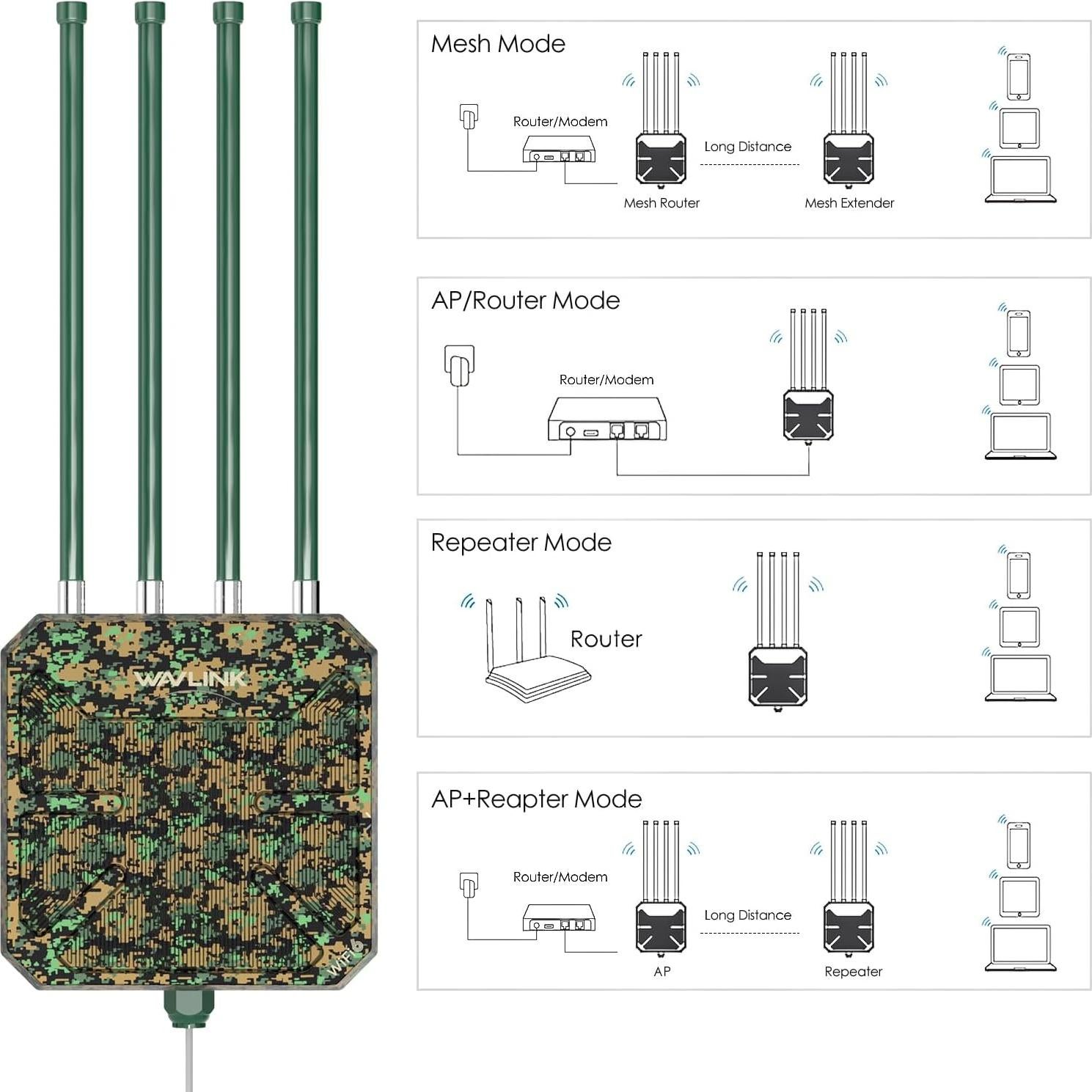 WAVLINK

WiFi 6

Mesh Mode

Router/Modem

Long Distance

Mesh Router

Mesh Extender

AP/Router Mode

Router/Modem

Repeater Mode

Router

AP+Reapter Mode

Router/Modem

Long Distance

AP

Repeater