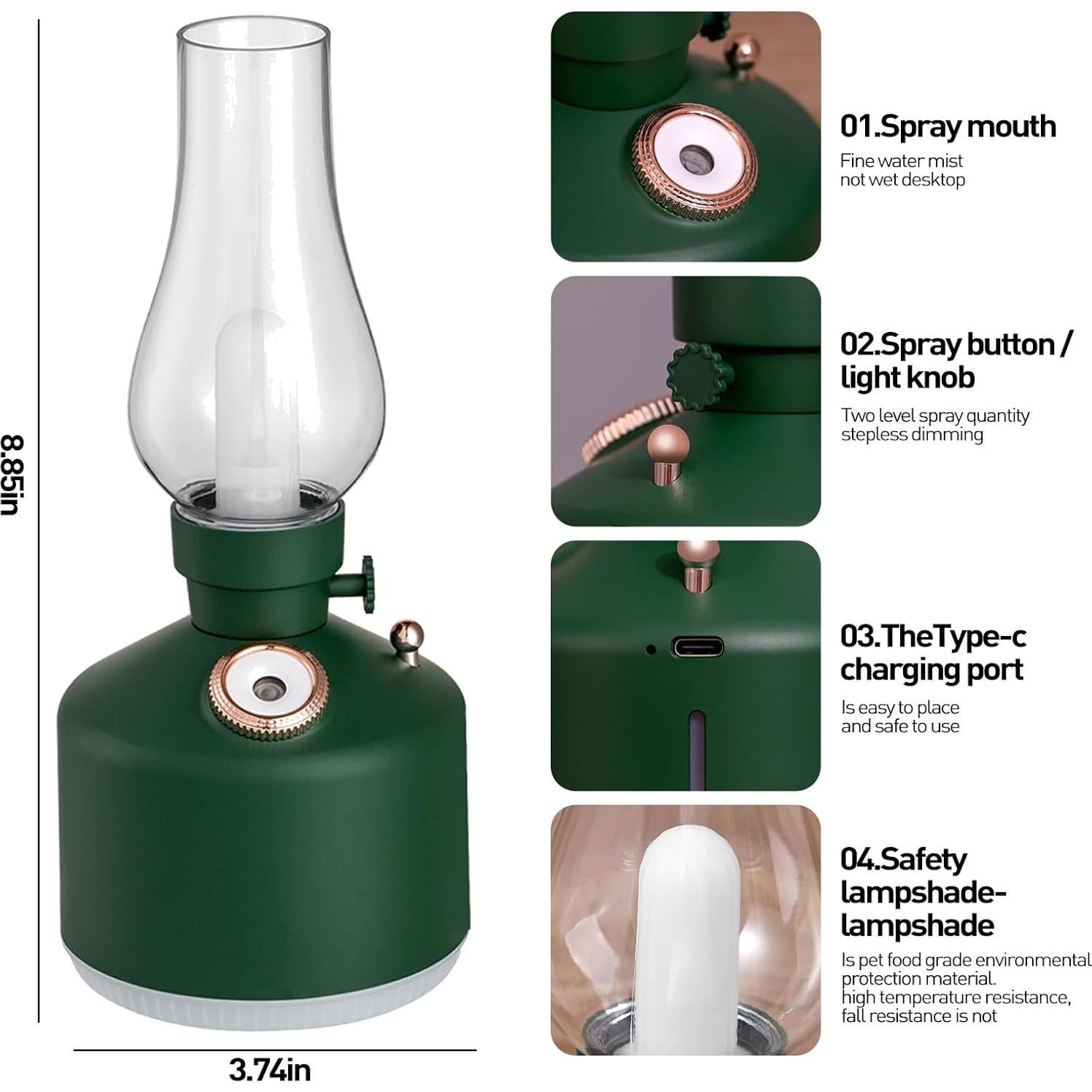 8.85in

3.74in

01.Spray mouth

Fine water mist not wet desktop

02.Spray button / light knob

Two level spray quantity stepless dimming

03.TheType-c charging port

Is easy to place and safe to use

04.Safety lampshade-lampshade

Is pet food grade environmental protection material. high temperature resistance, fall resistance is not