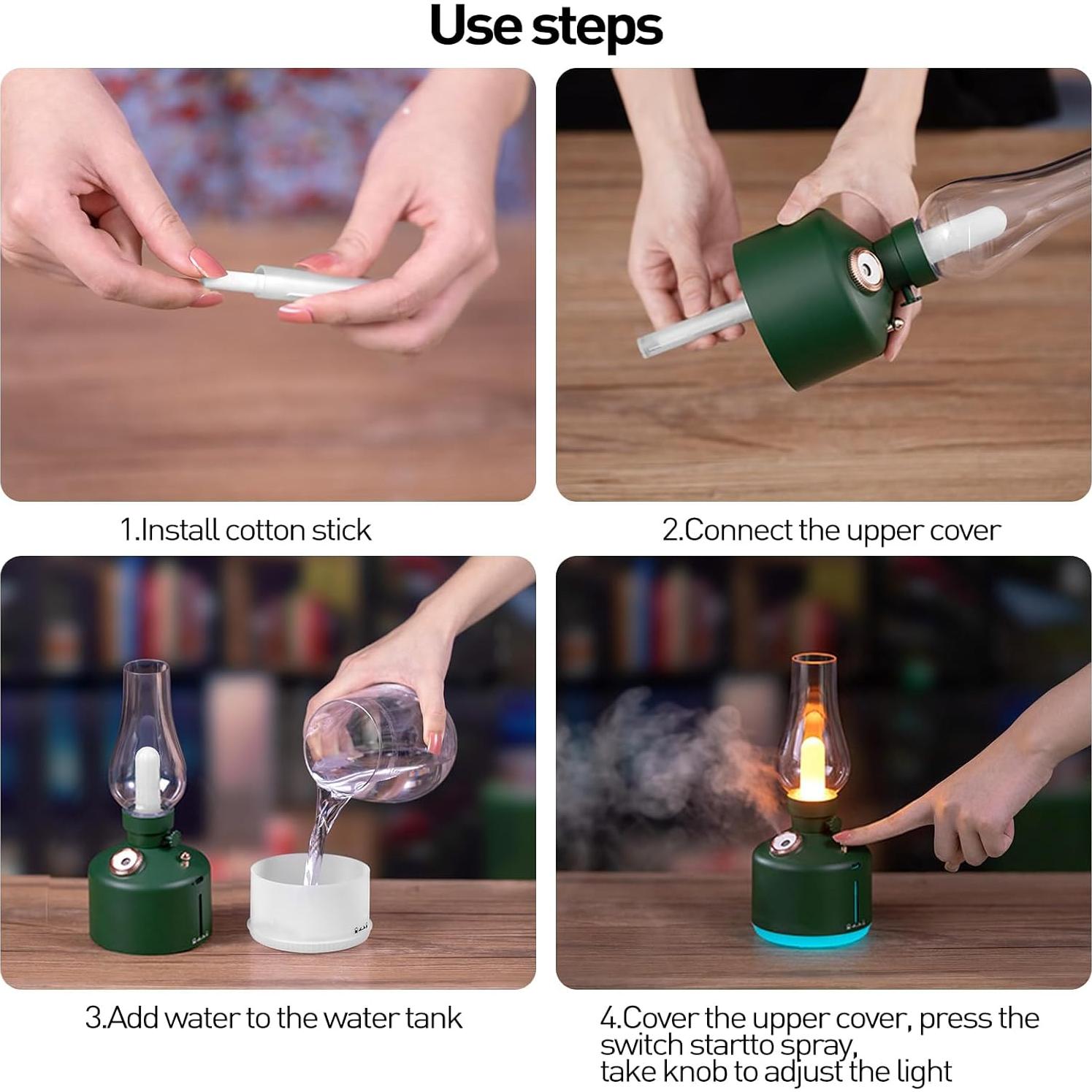 Use steps

1.Install cotton stick

2.Connect the upper cover

3.Add water to the water tank

4.Cover the upper cover, press the switch startto spray,
take knob to adjust the light