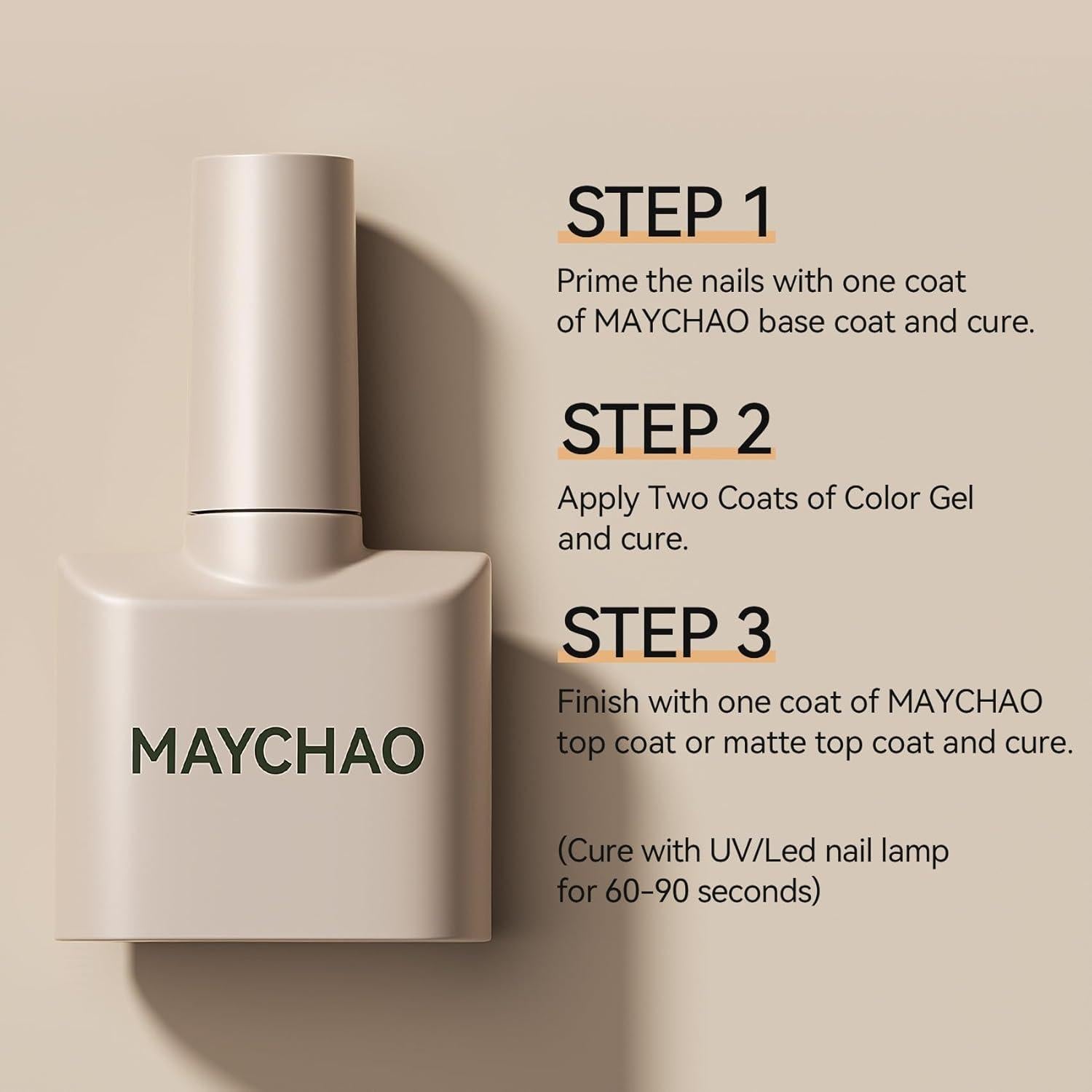 MAYCHAO

STEP 1

Prime the nails with one coat of MAYCHAO base coat and cure.

STEP 2

Apply Two Coats of Color Gel and cure.

STEP 3

Finish with one coat of MAYCHAO top coat or matte top coat and cure.

(Cure with UV/Led nail lamp for 60-90 seconds)