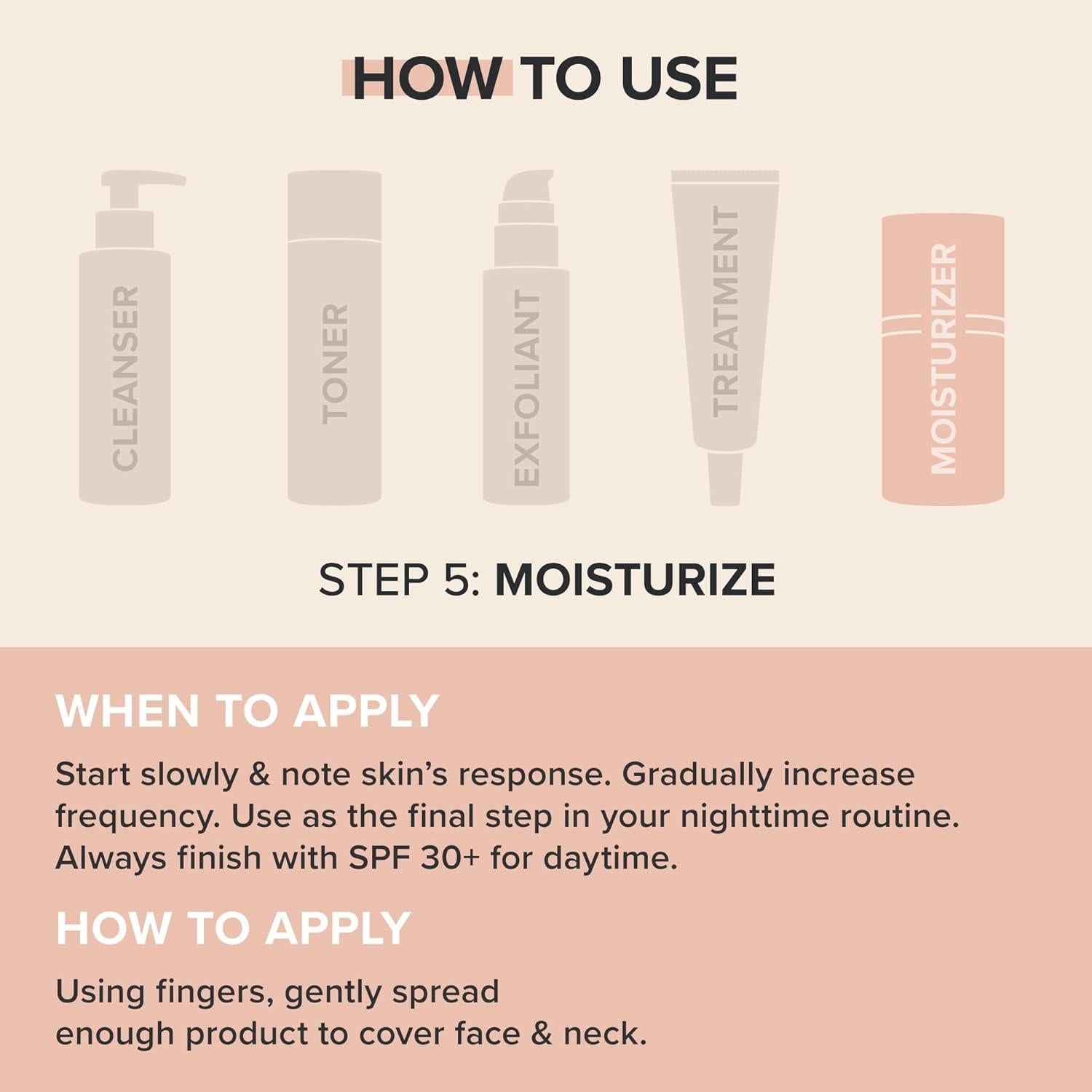 HOW TO USE

CLEANSER

TONER

EXFOLIANT

TREATMENT

MOISTURIZER

STEP 5: MOISTURIZE

WHEN TO APPLY

Start slowly & note skin's response. Gradually increase frequency. Use as the final step in your nighttime routine. Always finish with SPF 30+ for daytime.

HOW TO APPLY

Using fingers, gently spread enough product to cover face & neck.