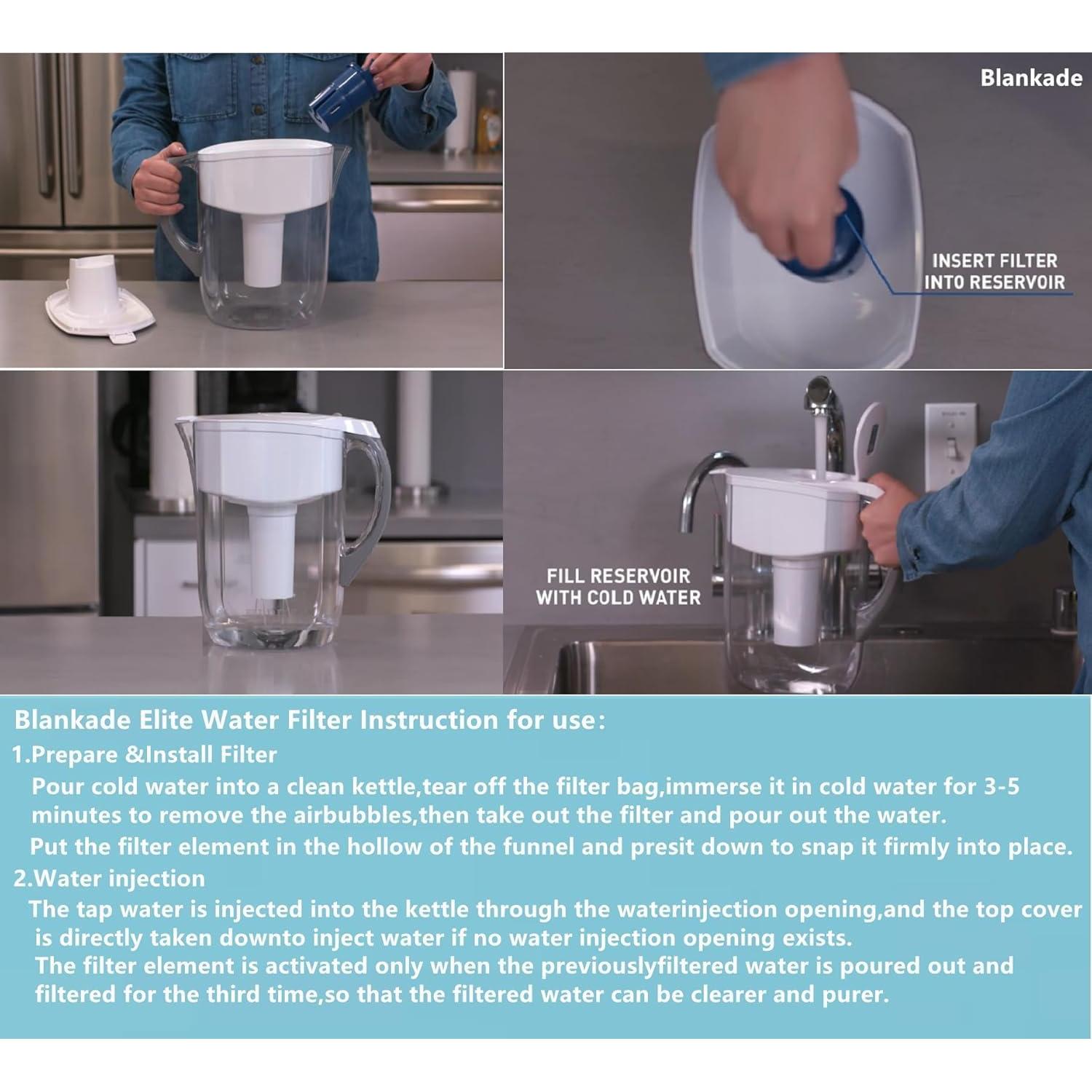 Blankade

INSERT FILTER INTO RESERVOIR

FILL RESERVOIR WITH COLD WATER

Blankade Elite Water Filter Instruction for use:

1.Prepare &Install Filter

Pour cold water into a clean kettle,tear off the filter bag,immerse it in cold water for 3-5 minutes to remove the airbubbles,then take out the filter and pour out the water.

Put the filter element in the hollow of the funnel and presit down to snap it firmly into place.

2.Water injection

The tap water is injected into the kettle through the waterinjection opening,and the top cover is directly taken downto inject water if no water injection opening exists.

The filter element is activated only when the previouslyfiltered water is poured out and filtered for the third time,so that the filtered water can be clearer and purer.