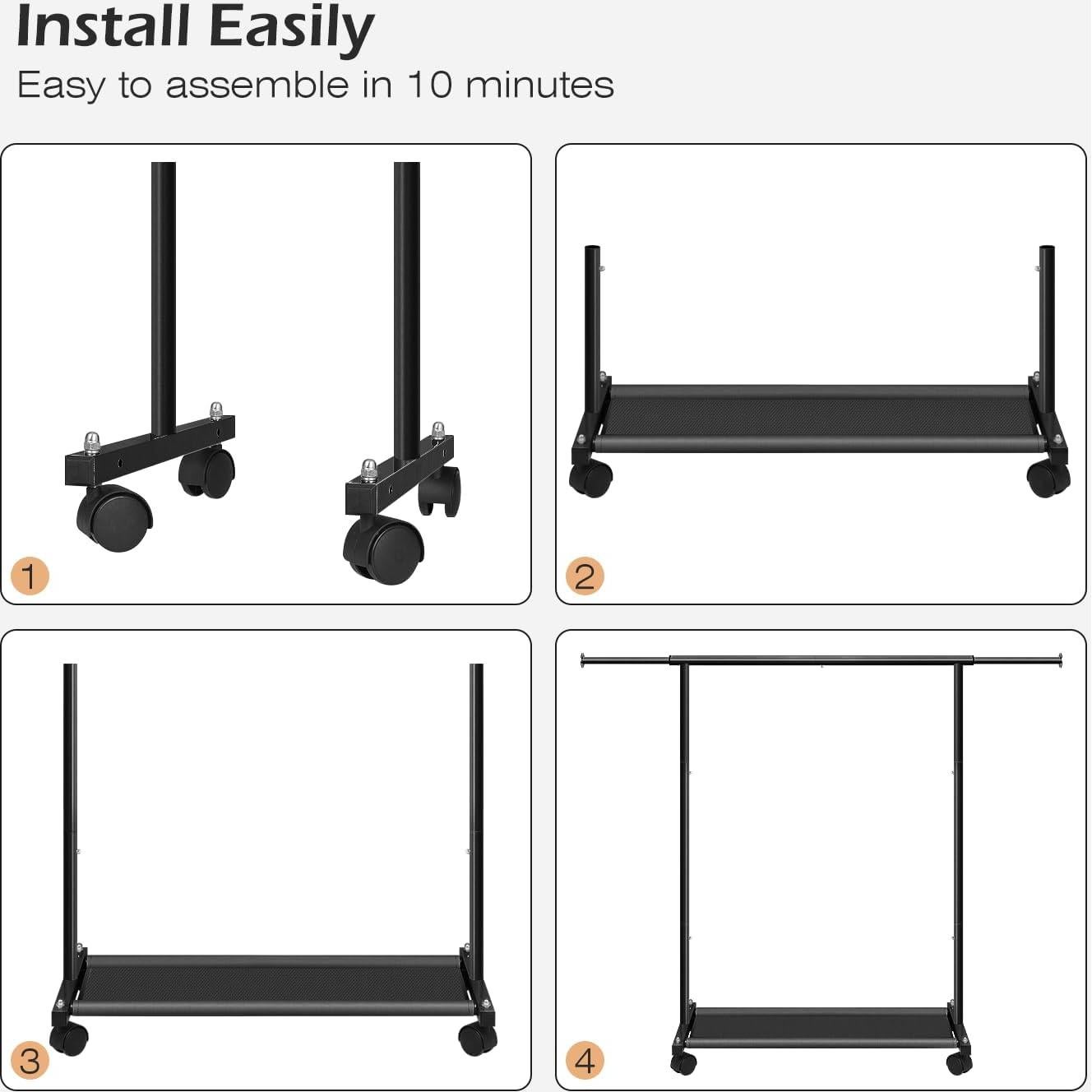 Install Easily

Easy to assemble in 10 minutes

1

2

3

4