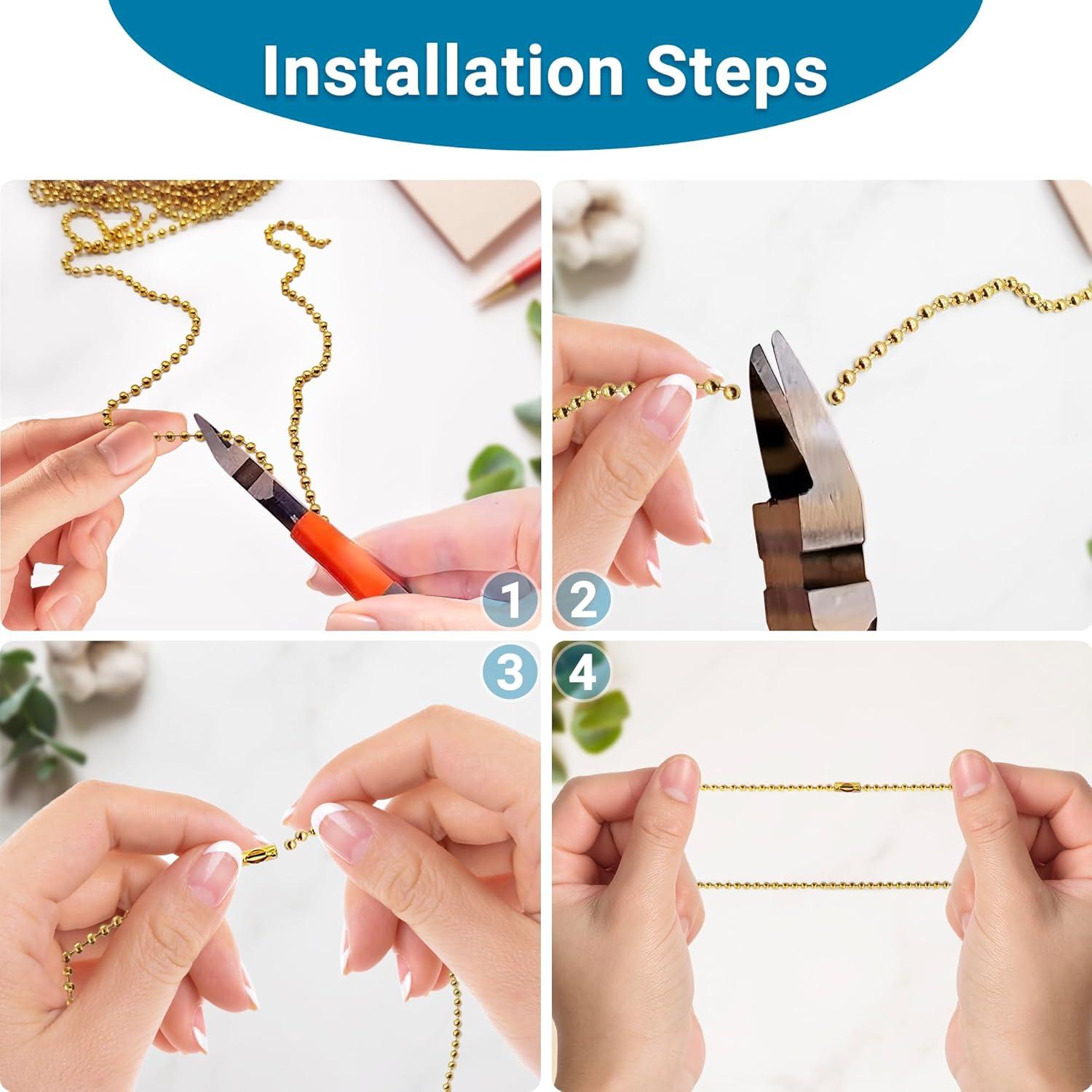 Installation Steps

1

2

3

4