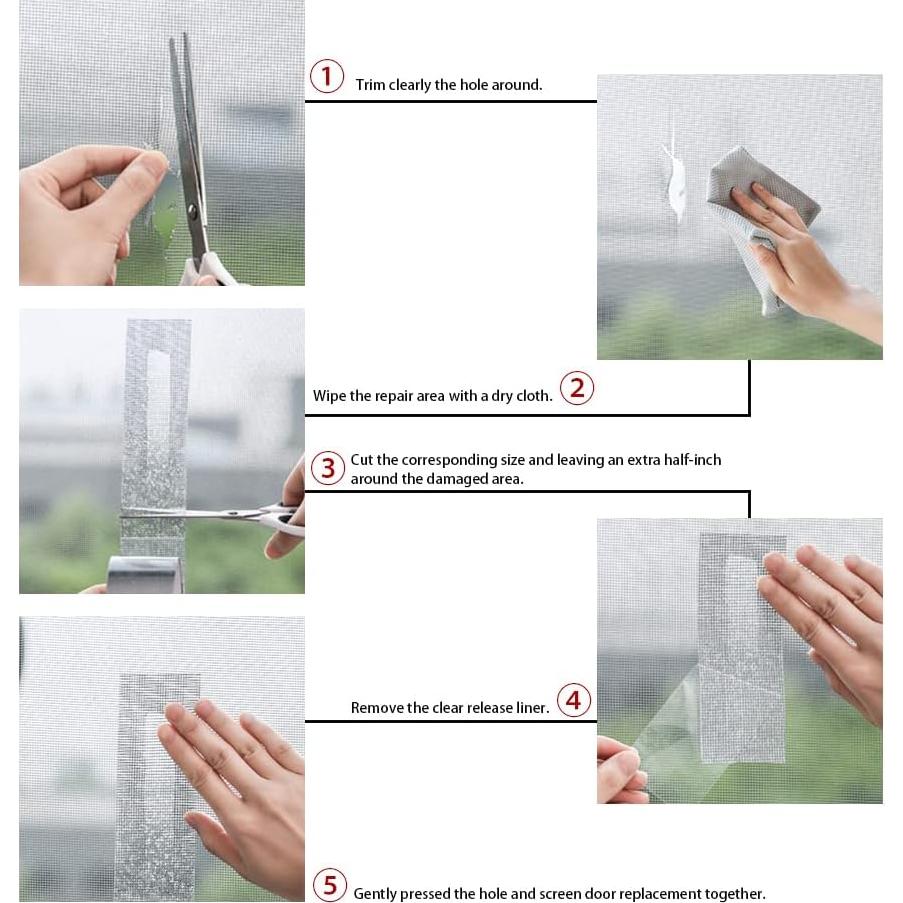 1 Trim clearly the hole around.

Wipe the repair area with a dry cloth. 2

3 Cut the corresponding size and leaving an extra half-inch around the damaged area.

Remove the clear release liner. 4

5 Gently pressed the hole and screen door replacement together.