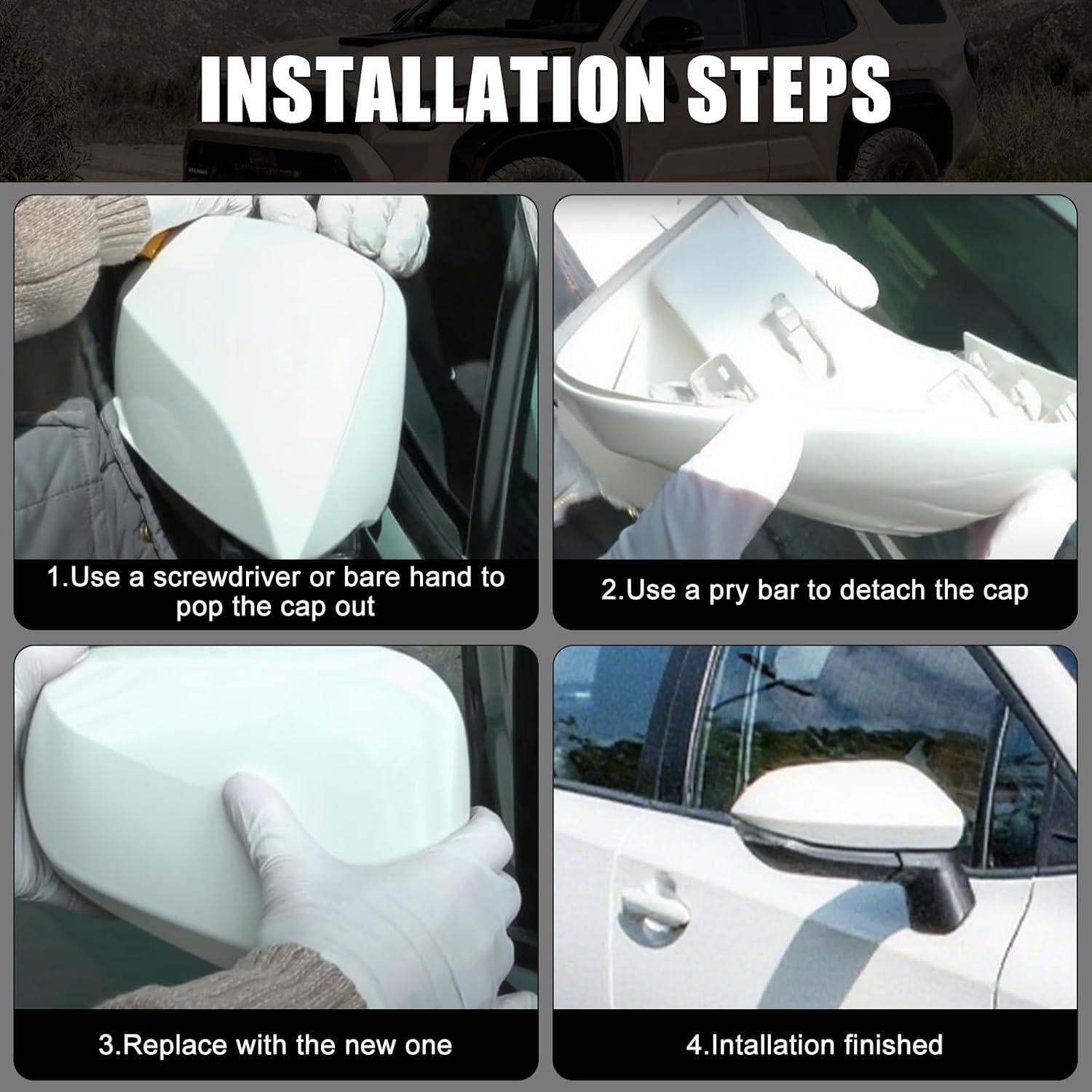 INSTALLATION STEPS

1.Use a screwdriver or bare hand to pop the cap out

2.Use a pry bar to detach the cap

3.Replace with the new one

4.Intallation finished