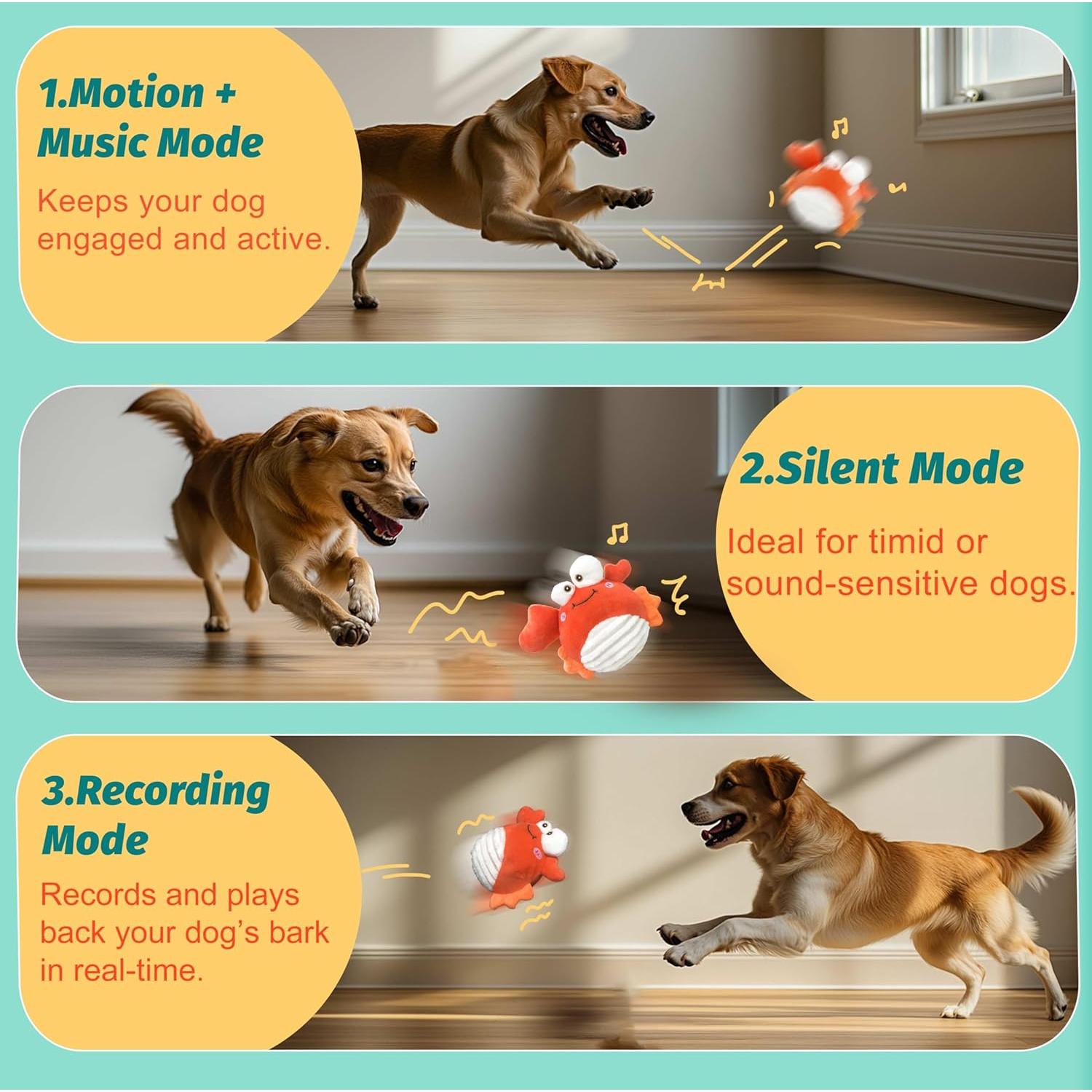 1.Motion + Music Mode

Keeps your dog engaged and active.

2.Silent Mode

Ideal for timid or sound-sensitive dogs.

3.Recording Mode

Records and plays back your dog's bark in real-time.