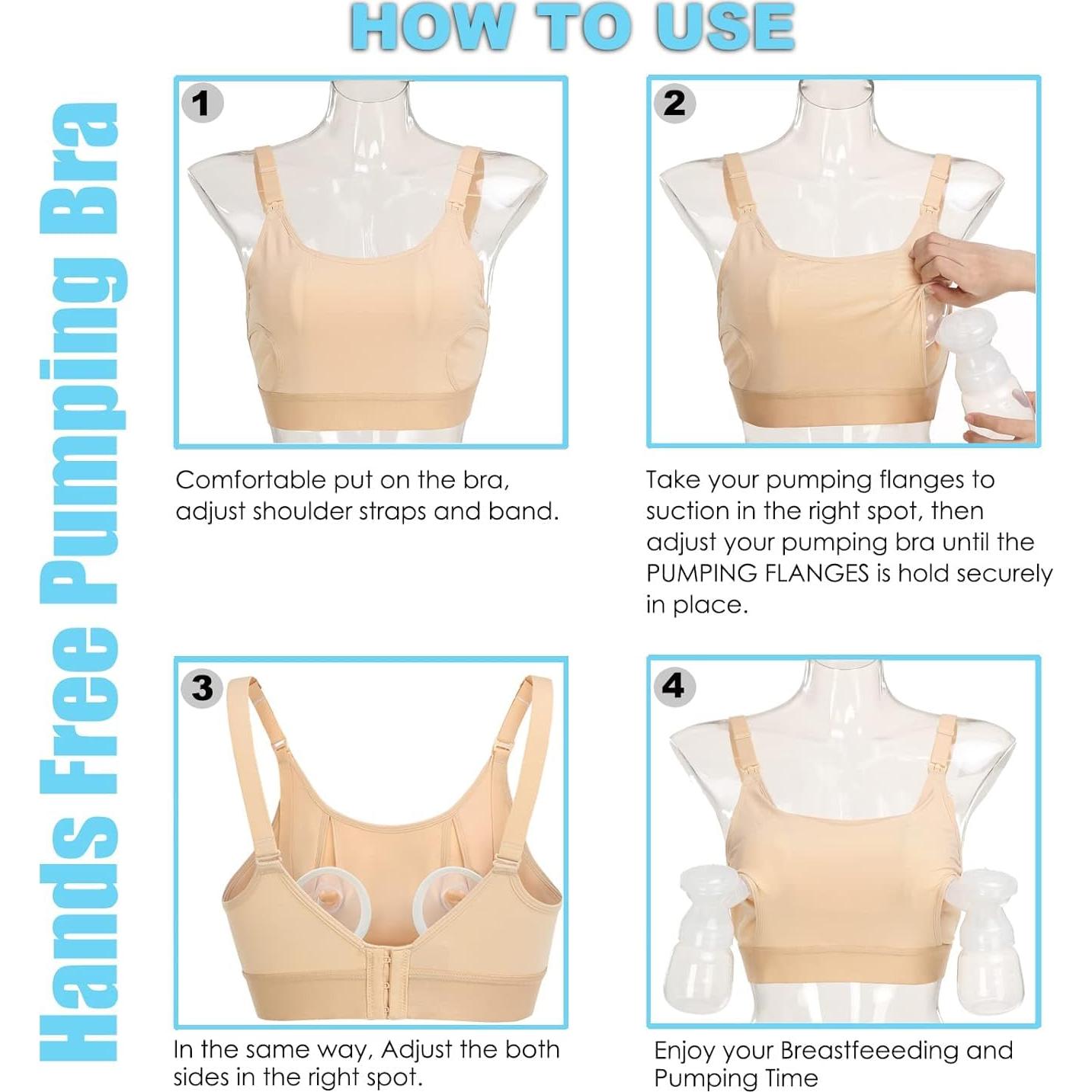 HOW TO USE

Hands Free Pumping Bra

1

Comfortable put on the bra, adjust shoulder straps and band.

2

Take your pumping flanges to suction in the right spot, then adjust your pumping bra until the PUMPING FLANGES is hold securely in place.

3

In the same way, Adjust the both sides in the right spot.

4

Enjoy your Breastfeeeding and Pumping Time