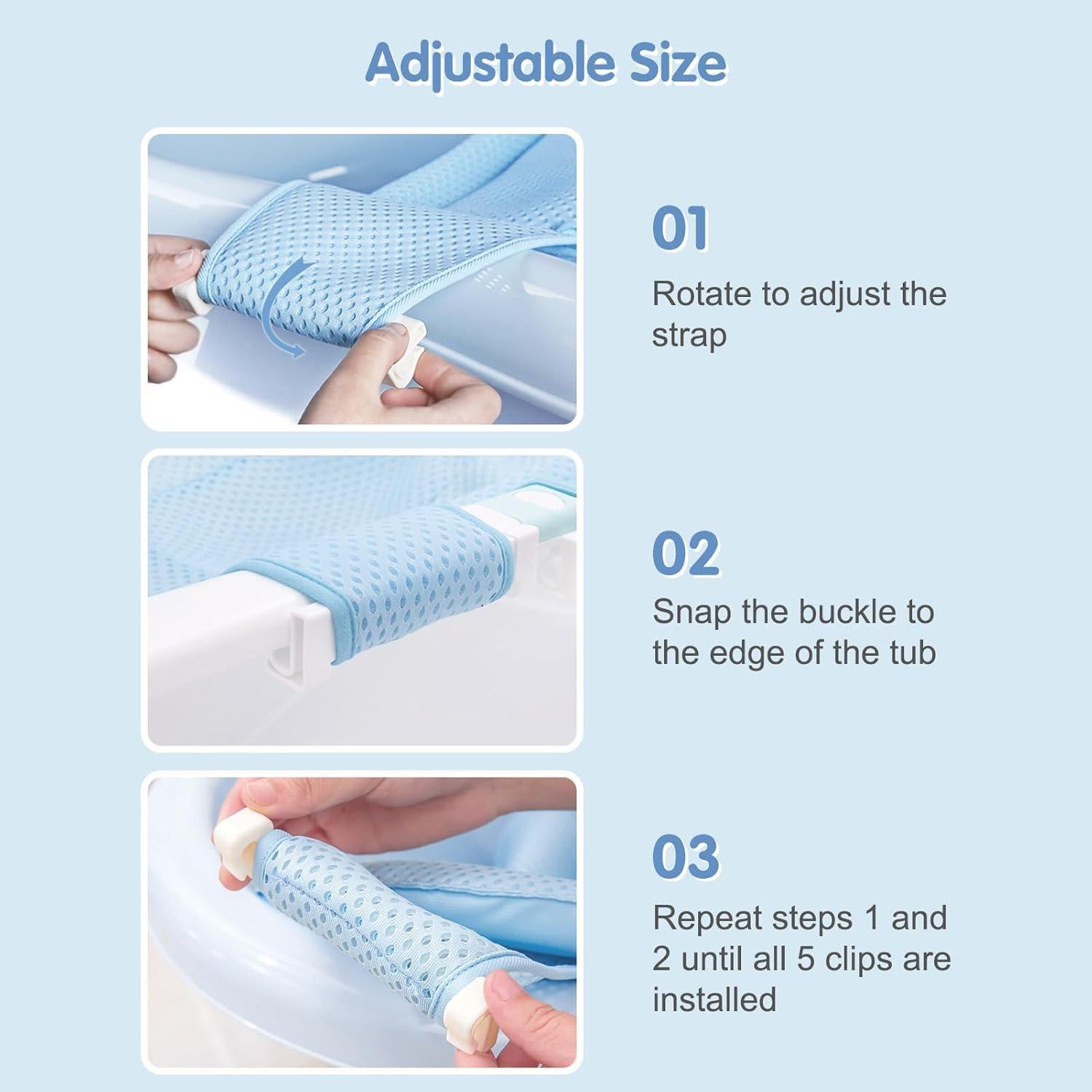 Adjustable Size

01

Rotate to adjust the strap

02

Snap the buckle to the edge of the tub

03

Repeat steps 1 and 2 until all 5 clips are installed