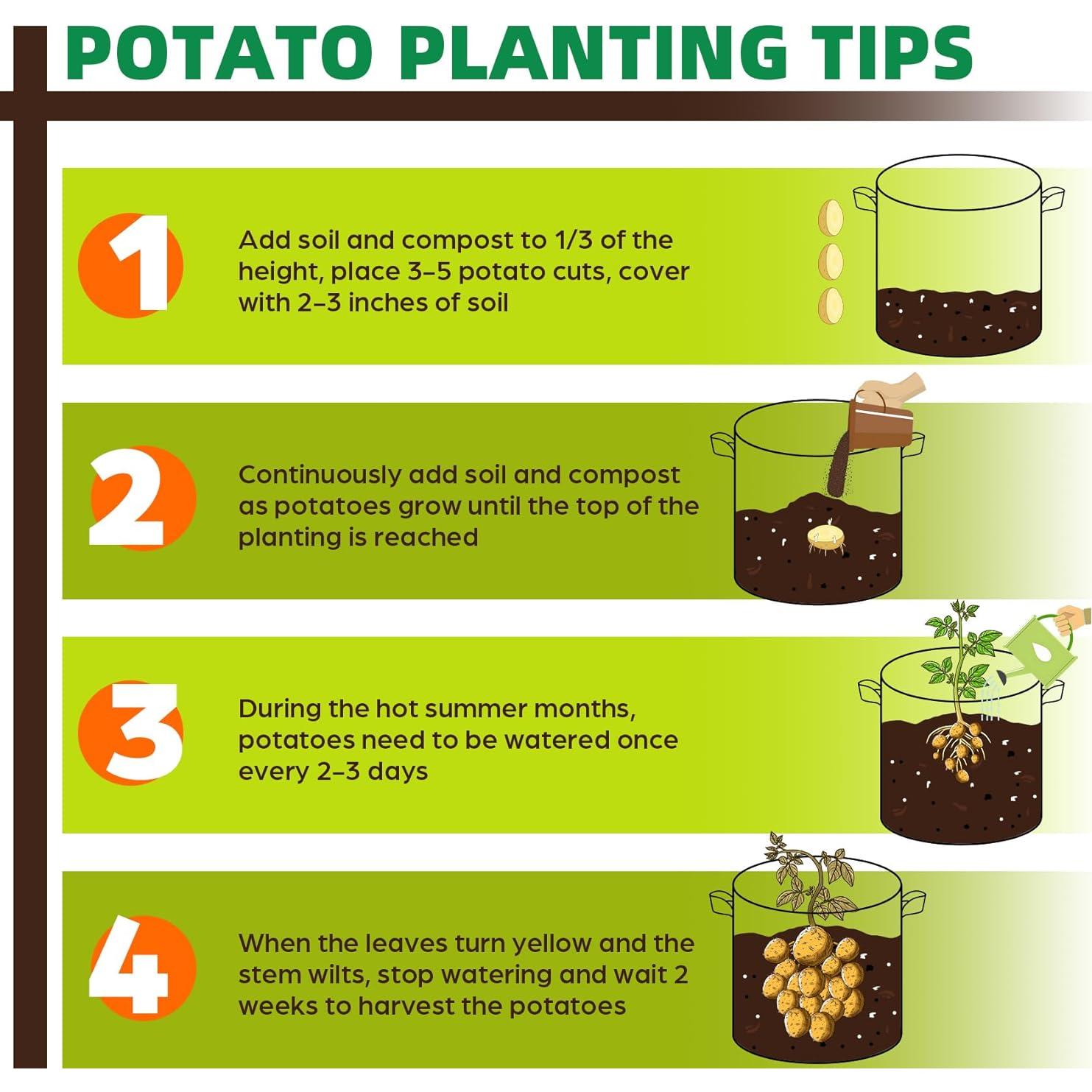 POTATO PLANTING TIPS

1

Add soil and compost to 1/3 of the height, place 3–5 potato cuts, cover with 2–3 inches of soil

2

Continuously add soil and compost as potatoes grow until the top of the planting is reached

3

During the hot summer months, potatoes need to be watered once every 2–3 days

4

When the leaves turn yellow and the stem wilts, stop watering and wait 2 weeks to harvest the potatoes