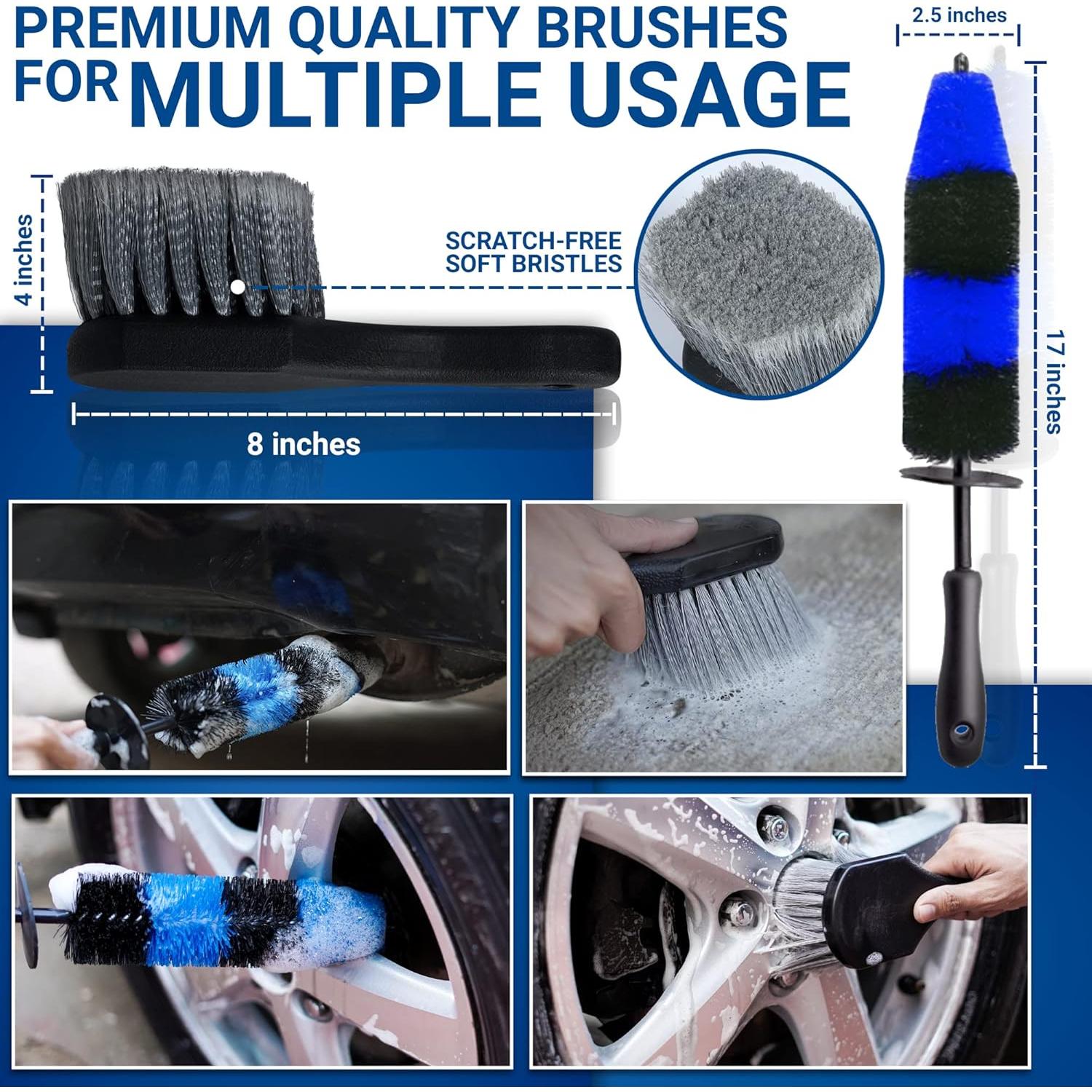 PREMIUM QUALITY BRUSHES
FOR MULTIPLE USAGE

2.5 inches

4 inches

SCRATCH-FREE
SOFT BRISTLES

17 inches

8 inches