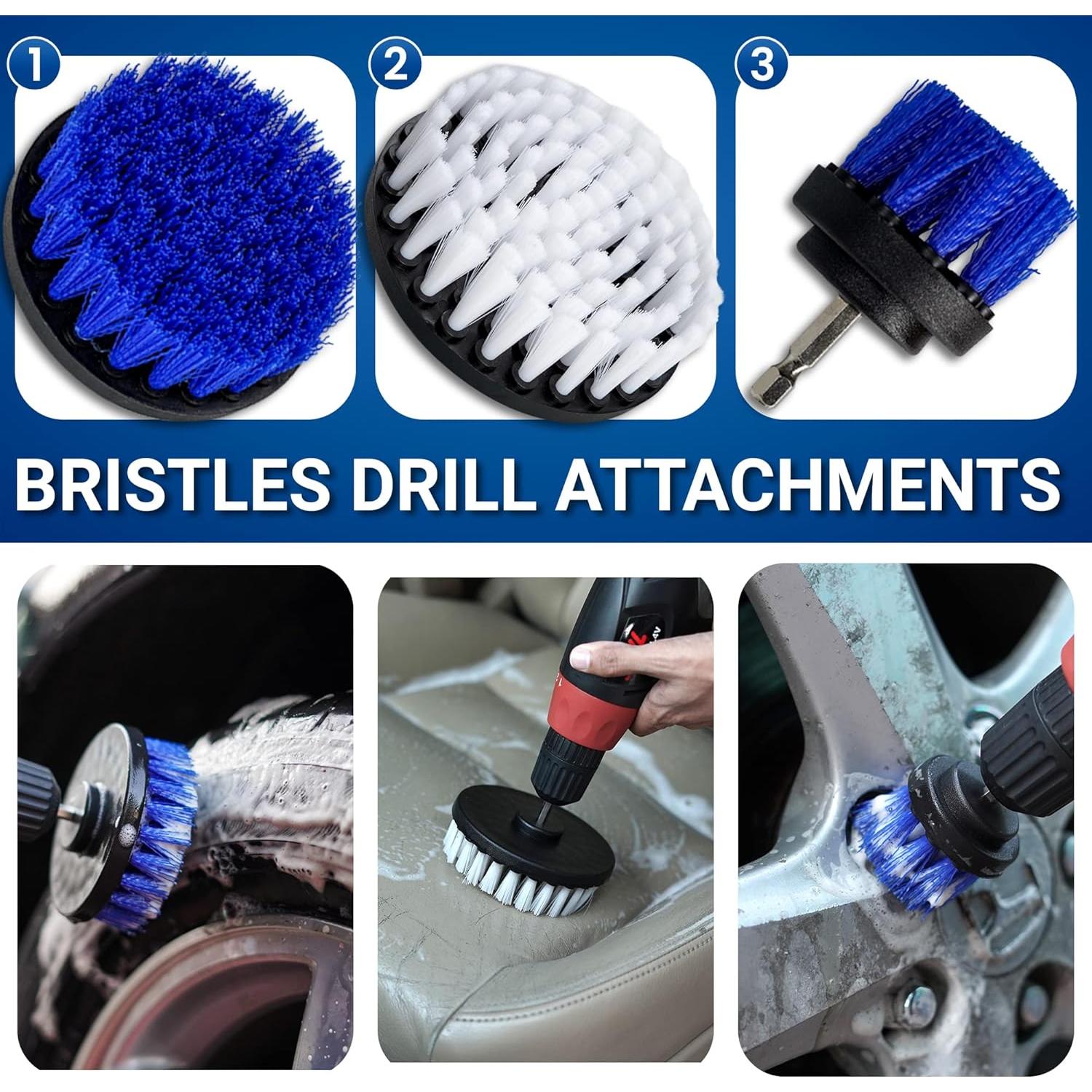 1

2

3

BRISTLES DRILL ATTACHMENTS