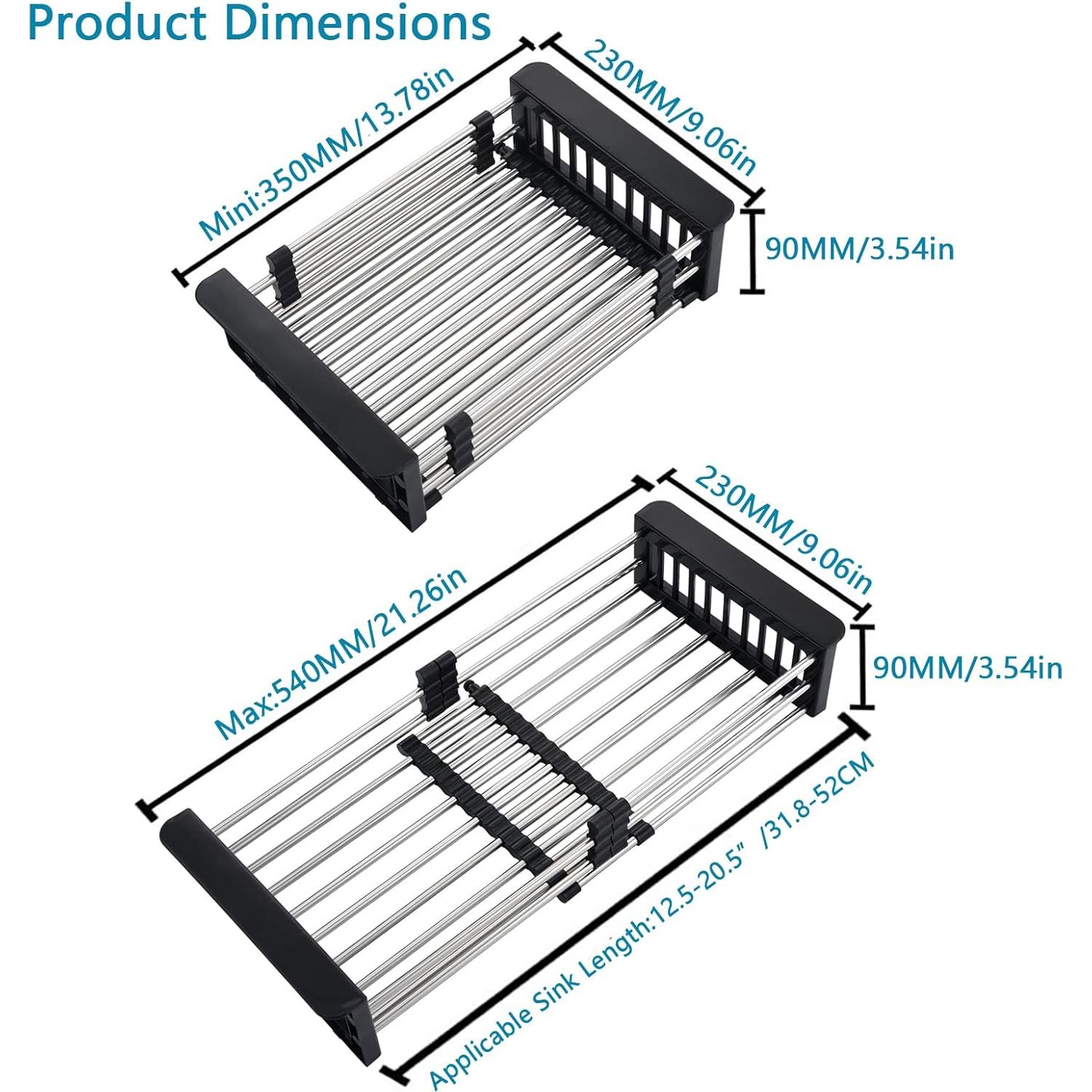 Product Dimensions

Mini:350MM/13.78in

230MM/9.06in

90MM/3.54in

Max:540MM/21.26in

230MM/9.06in

90MM/3.54in

Applicable Sink Length:12.5-20.5" /31.8-52CM