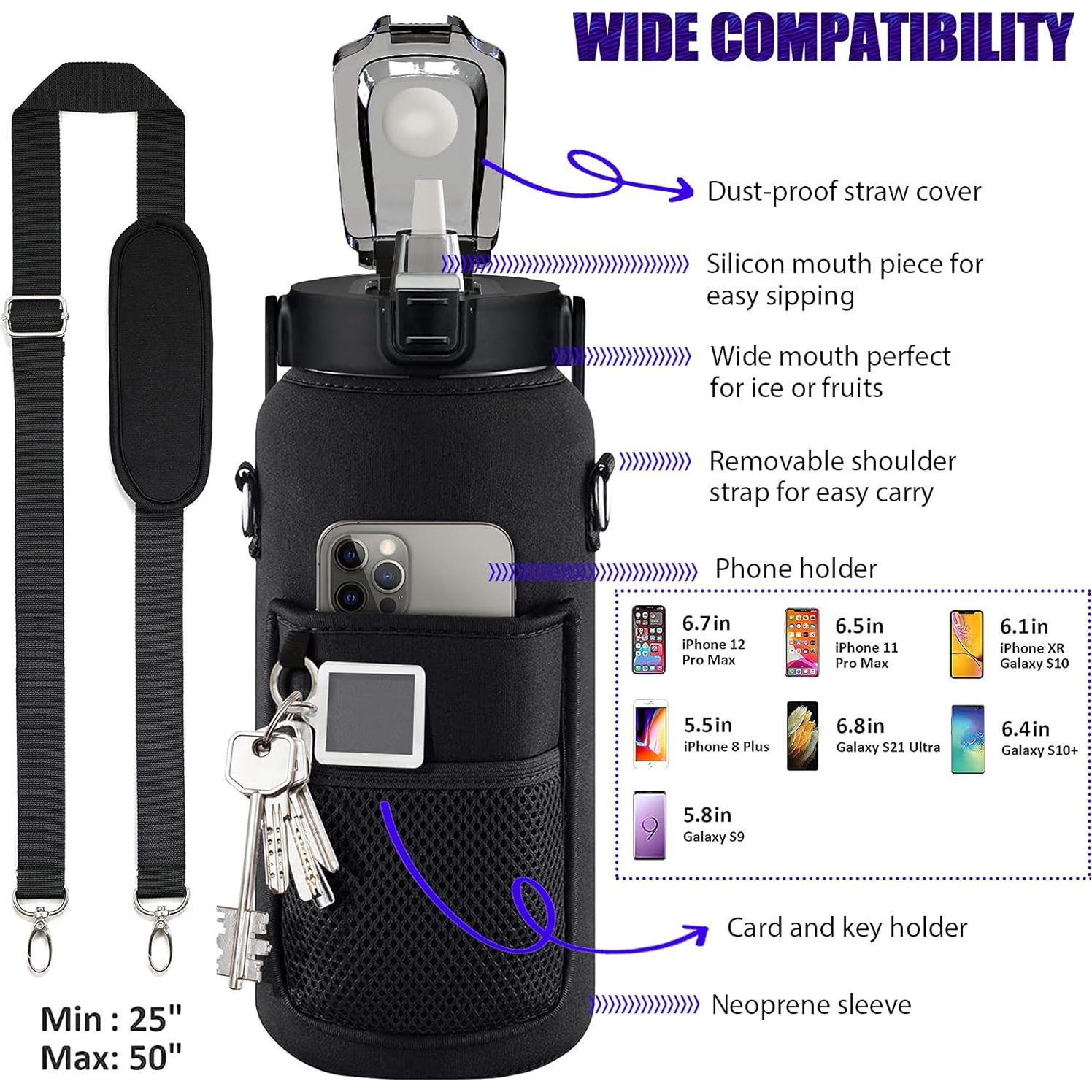 WIDE COMPATIBILITY

Dust-proof straw cover

Silicon mouth piece for easy sipping

Wide mouth perfect for ice or fruits

Removable shoulder strap for easy carry

Phone holder

6.7in iPhone 12 Pro Max

6.5in iPhone 11 Pro Max

6.1in iPhone XR Galaxy S10

5.5in iPhone 8 Plus

6.8in Galaxy S21 Ultra

6.4in Galaxy S10+

5.8in Galaxy S9

Card and key holder

Neoprene sleeve

Min : 25"
Max: 50"