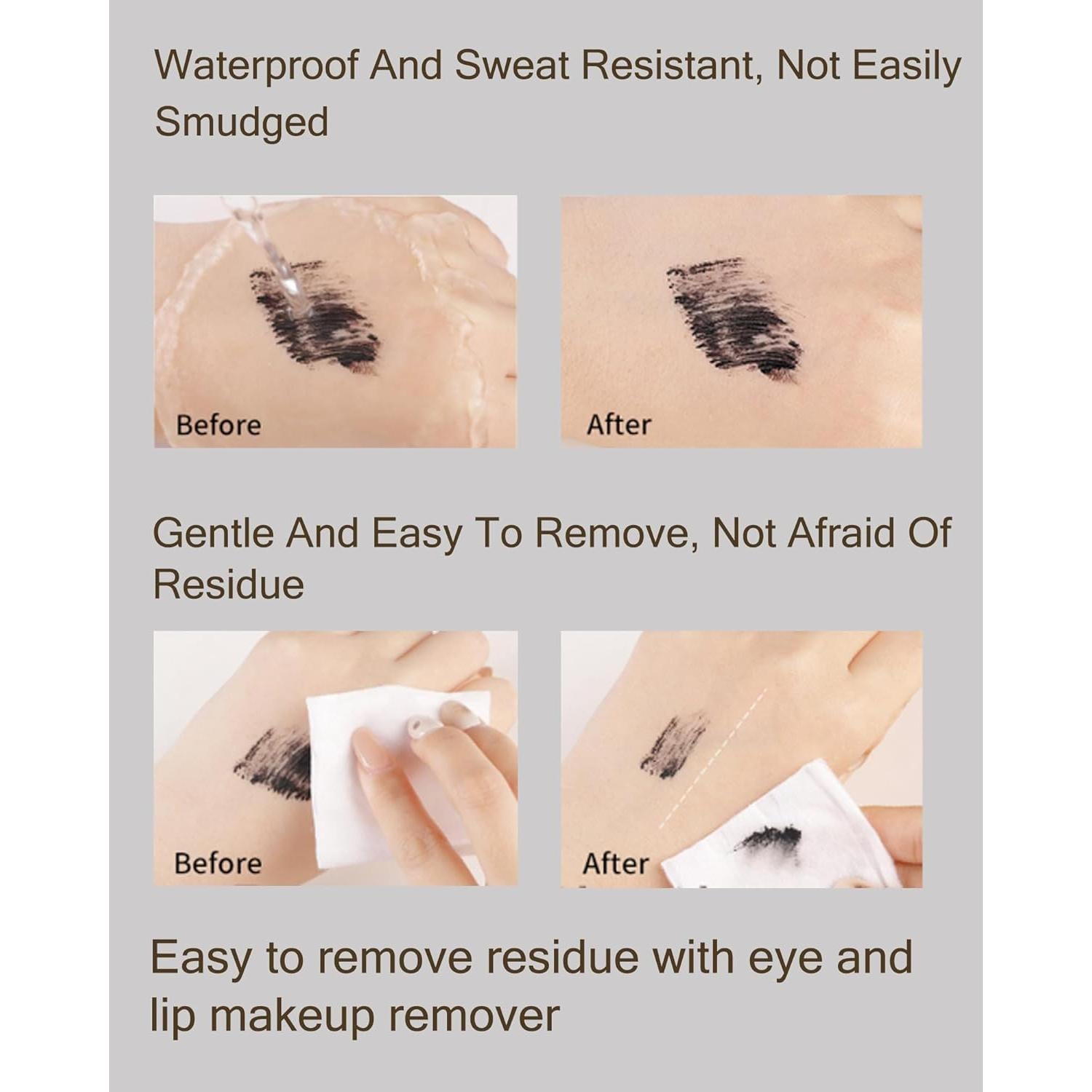 Waterproof And Sweat Resistant, Not Easily Smudged

Before

After

Gentle And Easy To Remove, Not Afraid Of Residue

Before

After

Easy to remove residue with eye and lip makeup remover