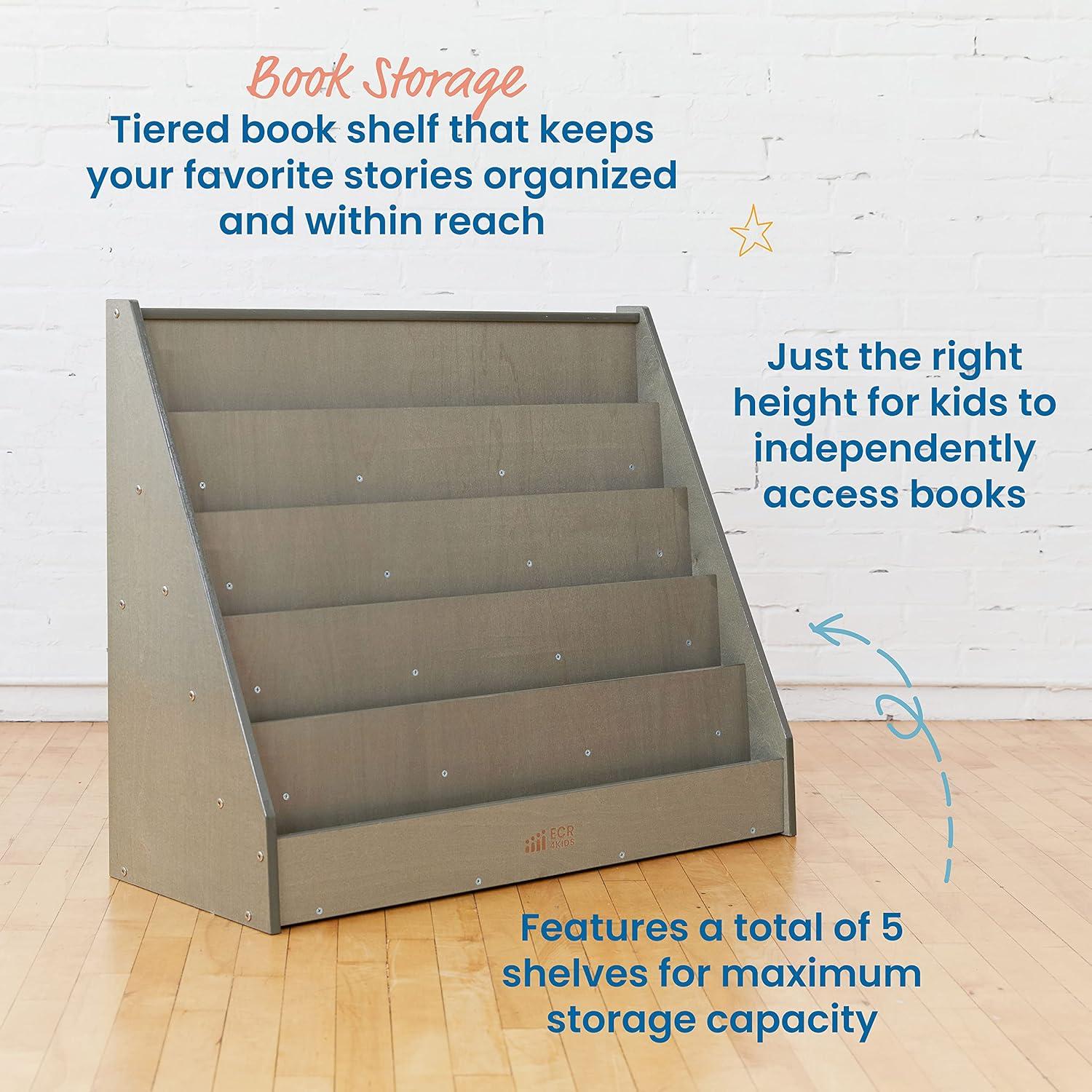 Book Storage

Tiered book shelf that keeps your favorite stories organized and within reach

Just the right height for kids to independently access books

ECR 4KIDS

Features a total of 5 shelves for maximum storage capacity