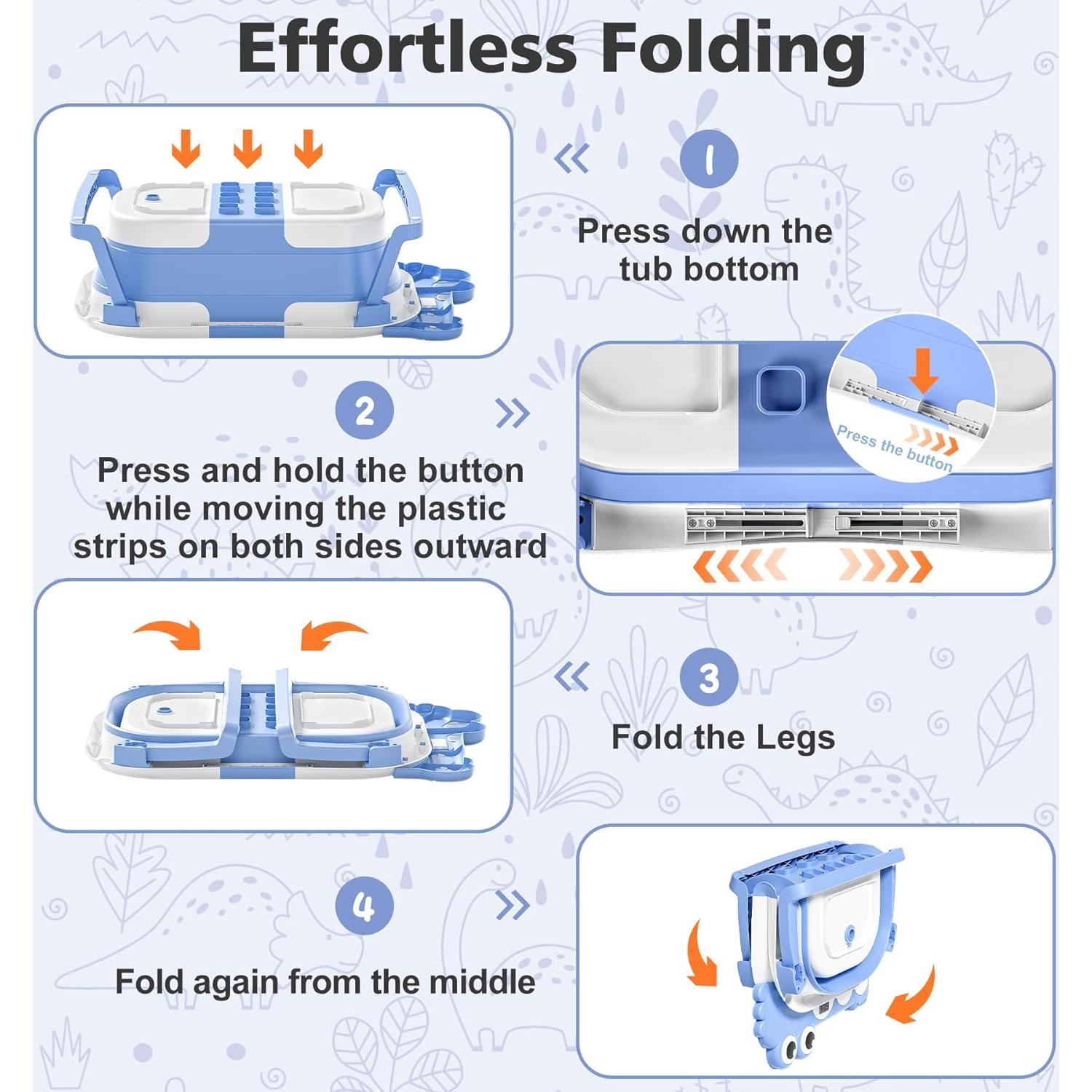 Effortless Folding

1

Press down the tub bottom

2

Press and hold the button while moving the plastic strips on both sides outward

Press the button

3

Fold the Legs

4

Fold again from the middle