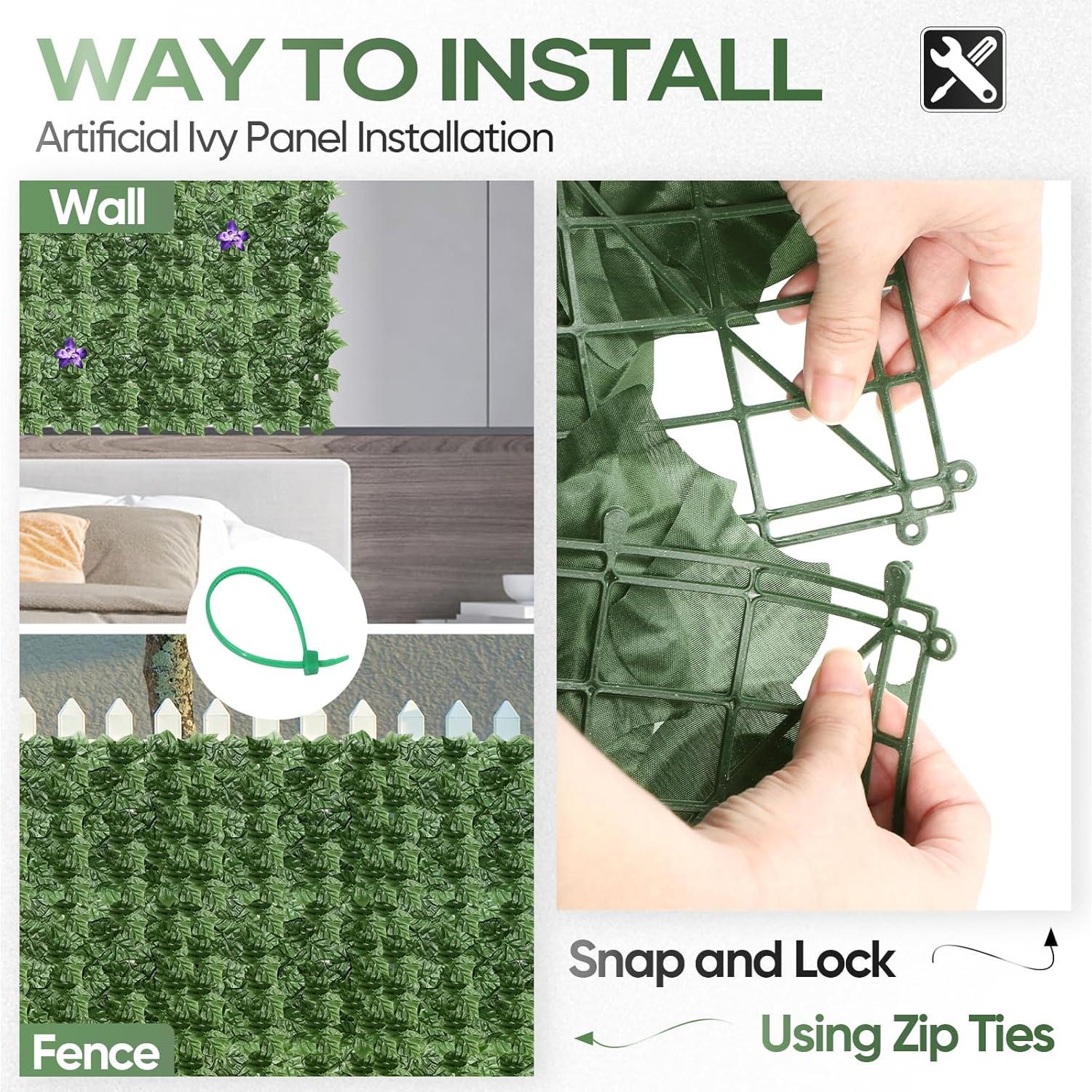 WAY TO INSTALL

Artificial Ivy Panel Installation

Wall

Fence

Snap and Lock

Using Zip Ties