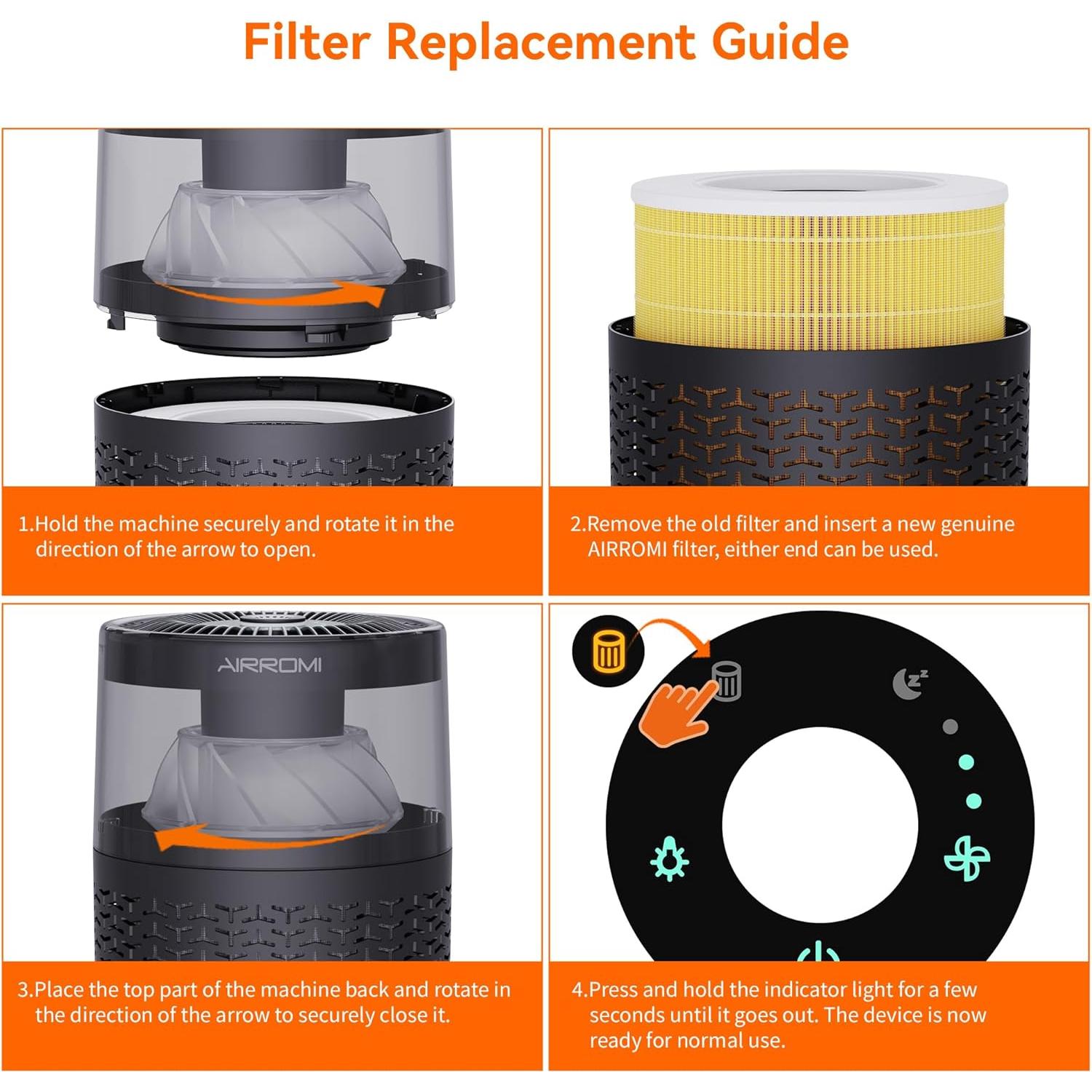 Filter Replacement Guide

1.Hold the machine securely and rotate it in the direction of the arrow to open.

2.Remove the old filter and insert a new genuine AIRROMI filter, either end can be used.

AIRROMI

3.Place the top part of the machine back and rotate in the direction of the arrow to securely close it.

4.Press and hold the indicator light for a few seconds until it goes out. The device is now ready for normal use.