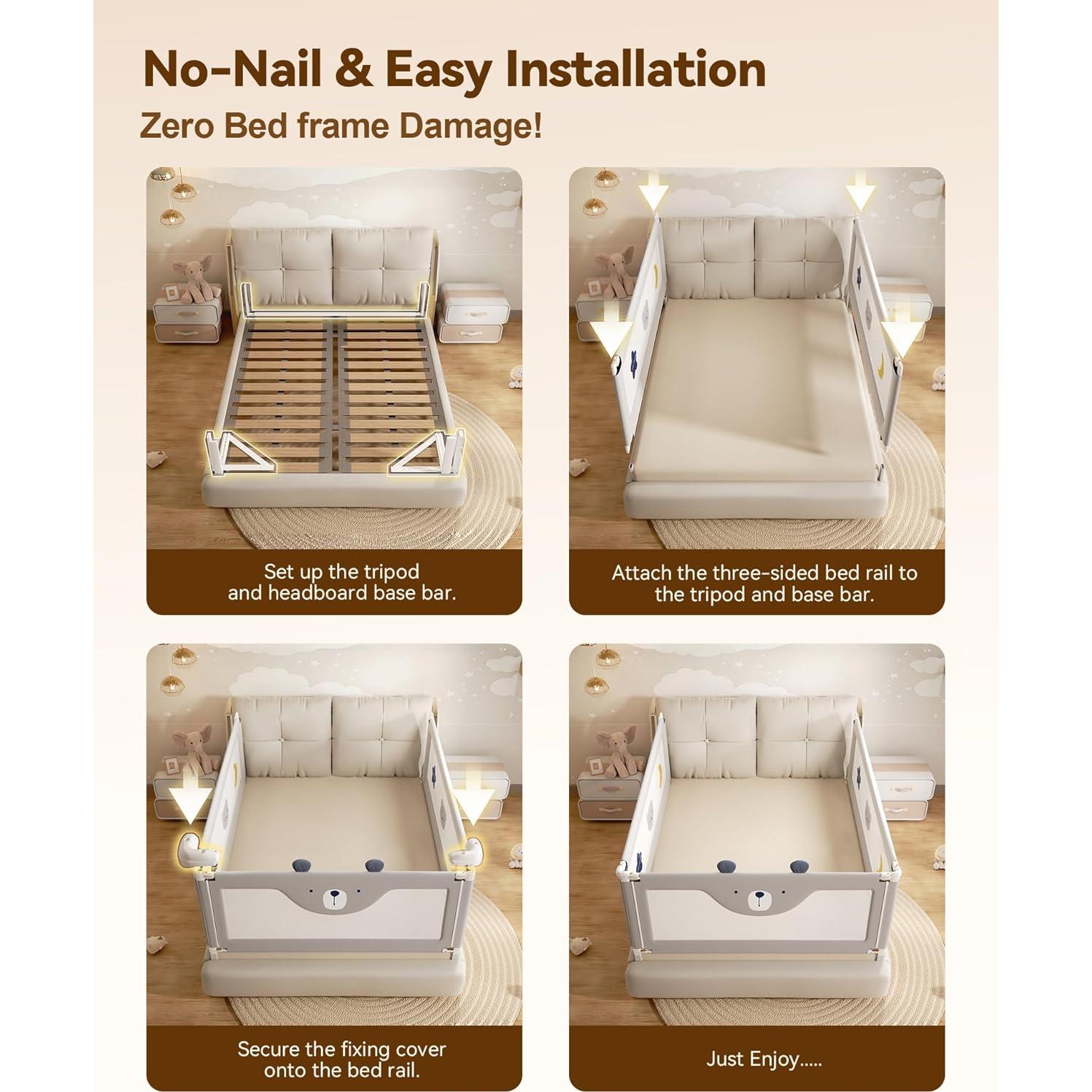 No-Nail & Easy Installation

Zero Bed frame Damage!

Set up the tripod and headboard base bar.

Attach the three-sided bed rail to the tripod and base bar.

Secure the fixing cover onto the bed rail.

Just Enjoy.....