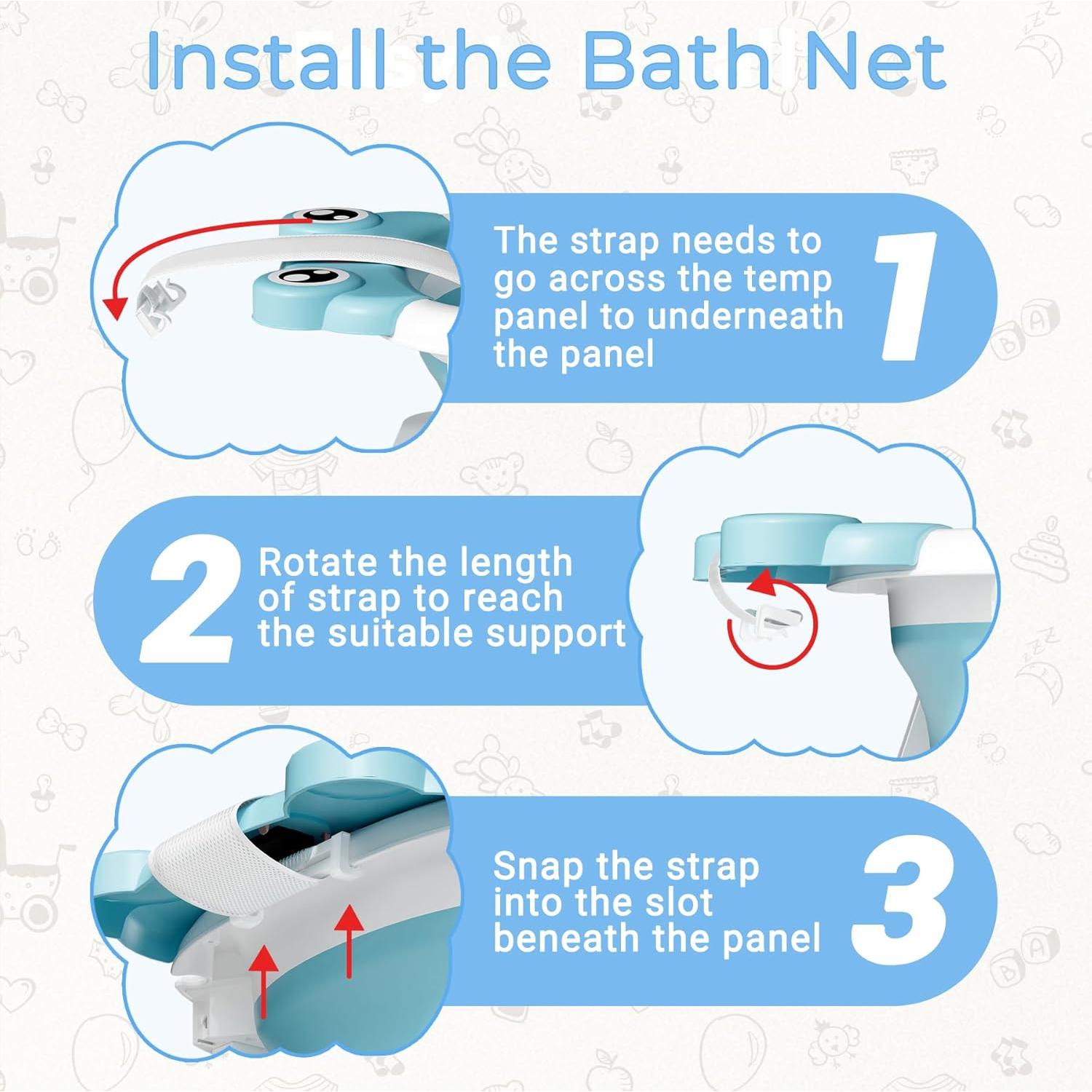 Install the Bath Net

The strap needs to go across the temp panel to underneath the panel

1

2

Rotate the length of strap to reach the suitable support

Snap the strap into the slot beneath the panel

3