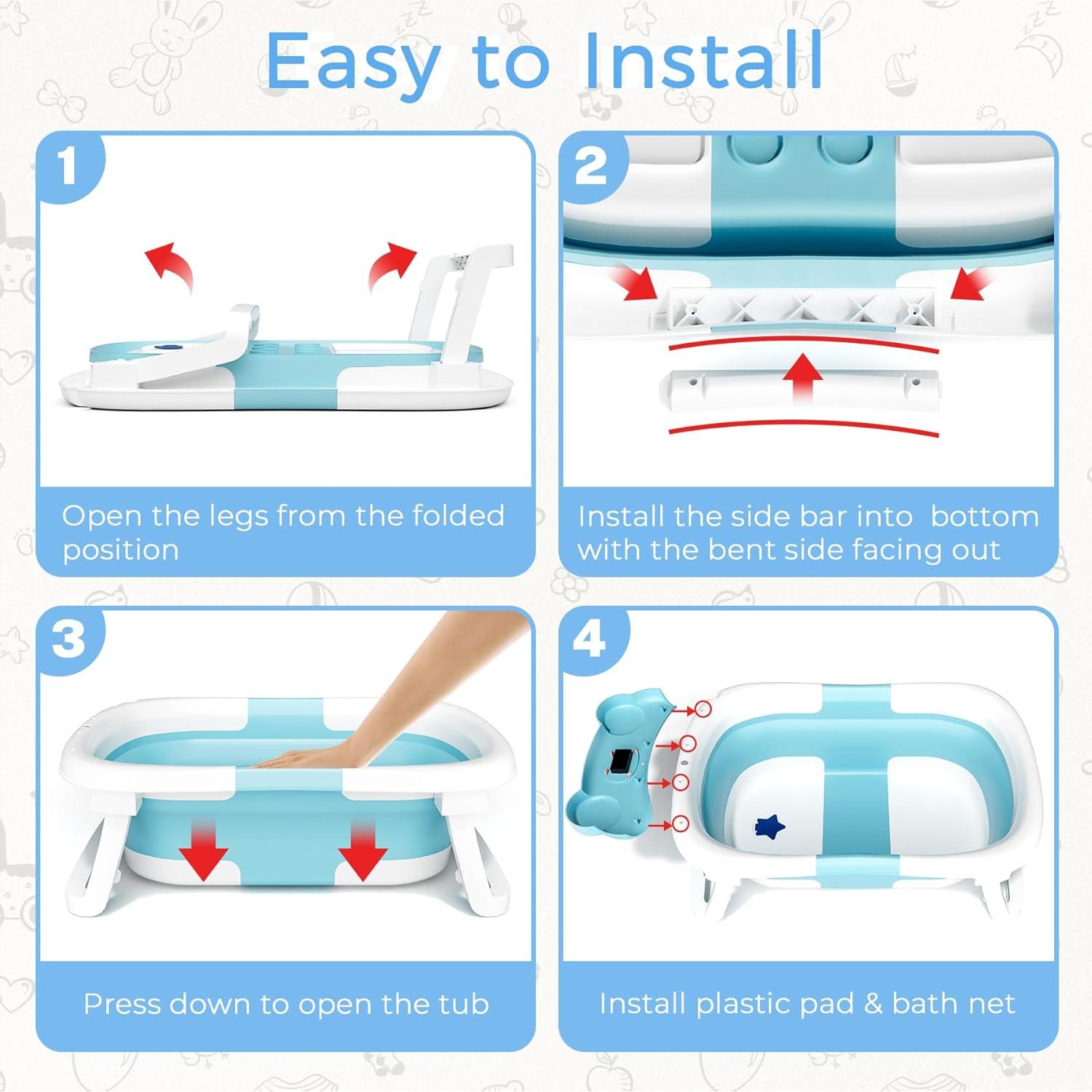 Easy to Install

1

Open the legs from the folded position

2

Install the side bar into bottom with the bent side facing out

3

Press down to open the tub

4

Install plastic pad & bath net