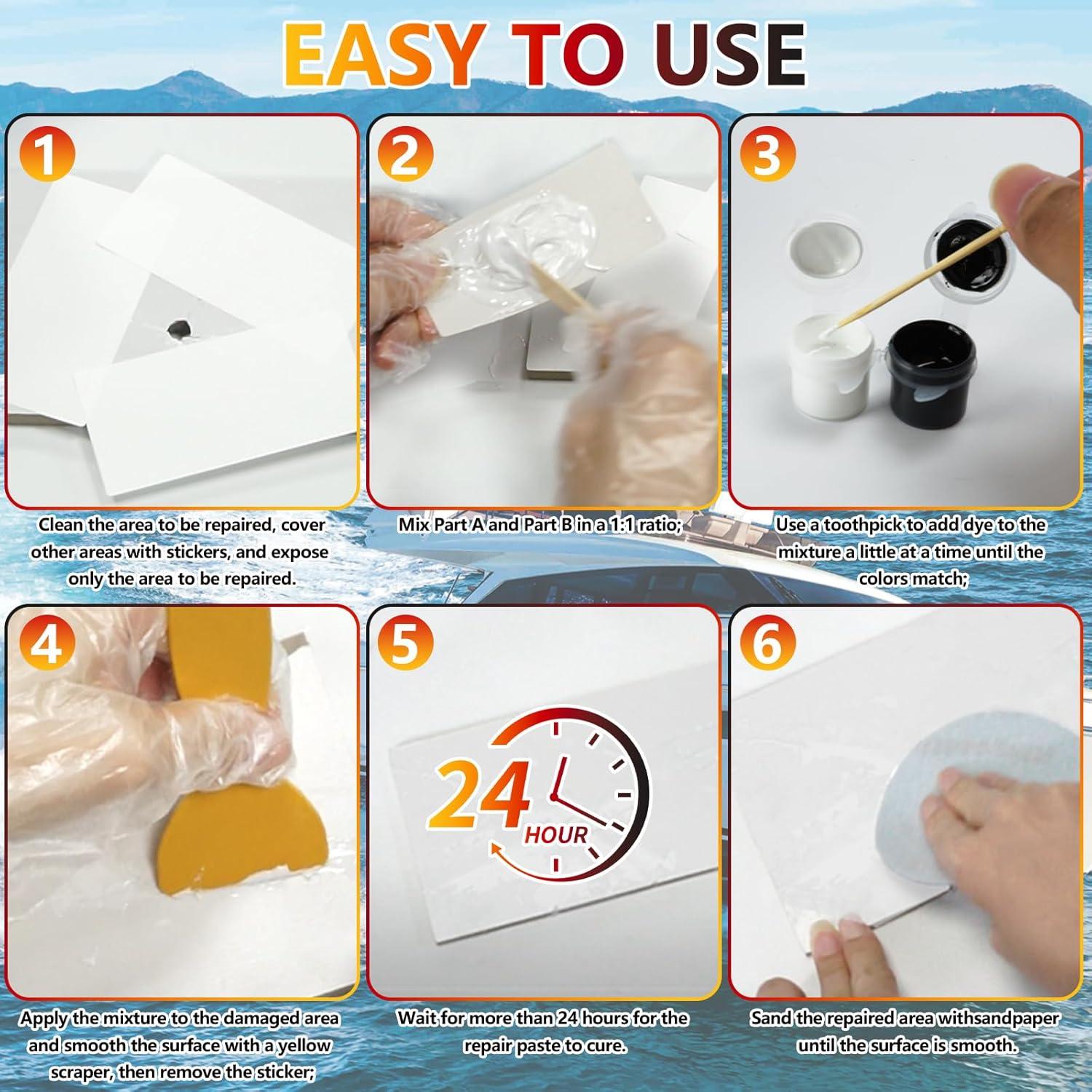 EASY TO USE

1

Clean the area to be repaired, cover other areas with stickers, and expose only the area to be repaired.

2

Mix Part A and Part B in a 1:1 ratio;

3

Use a toothpick to add dye to the mixture a little at a time until the colors match;

4

Apply the mixture to the damaged area and smooth the surface with a yellow scraper, then remove the sticker;

5

24 HOUR

Wait for more than 24 hours for the repair paste to cure.

6

Sand the repaired area withsandpaper until the surface is smooth.