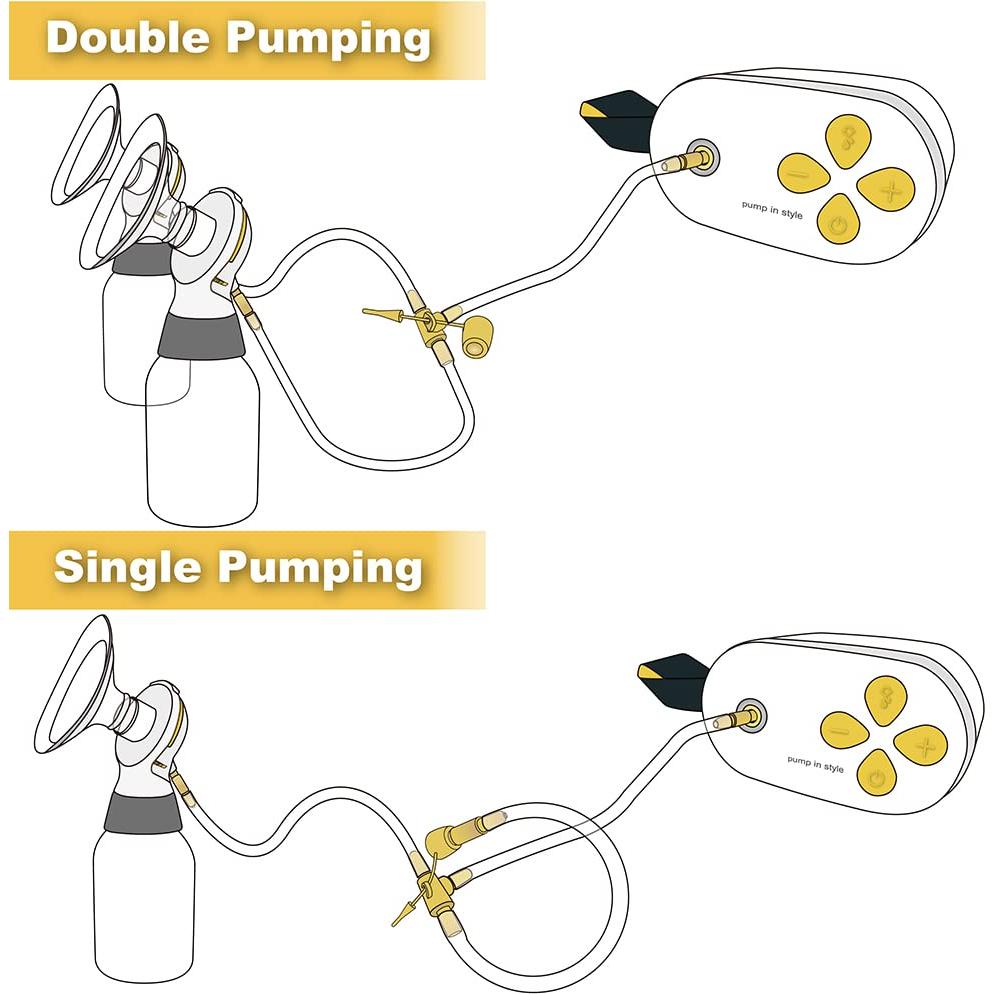 Double Pumping

pump in style

Single Pumping

pump in style