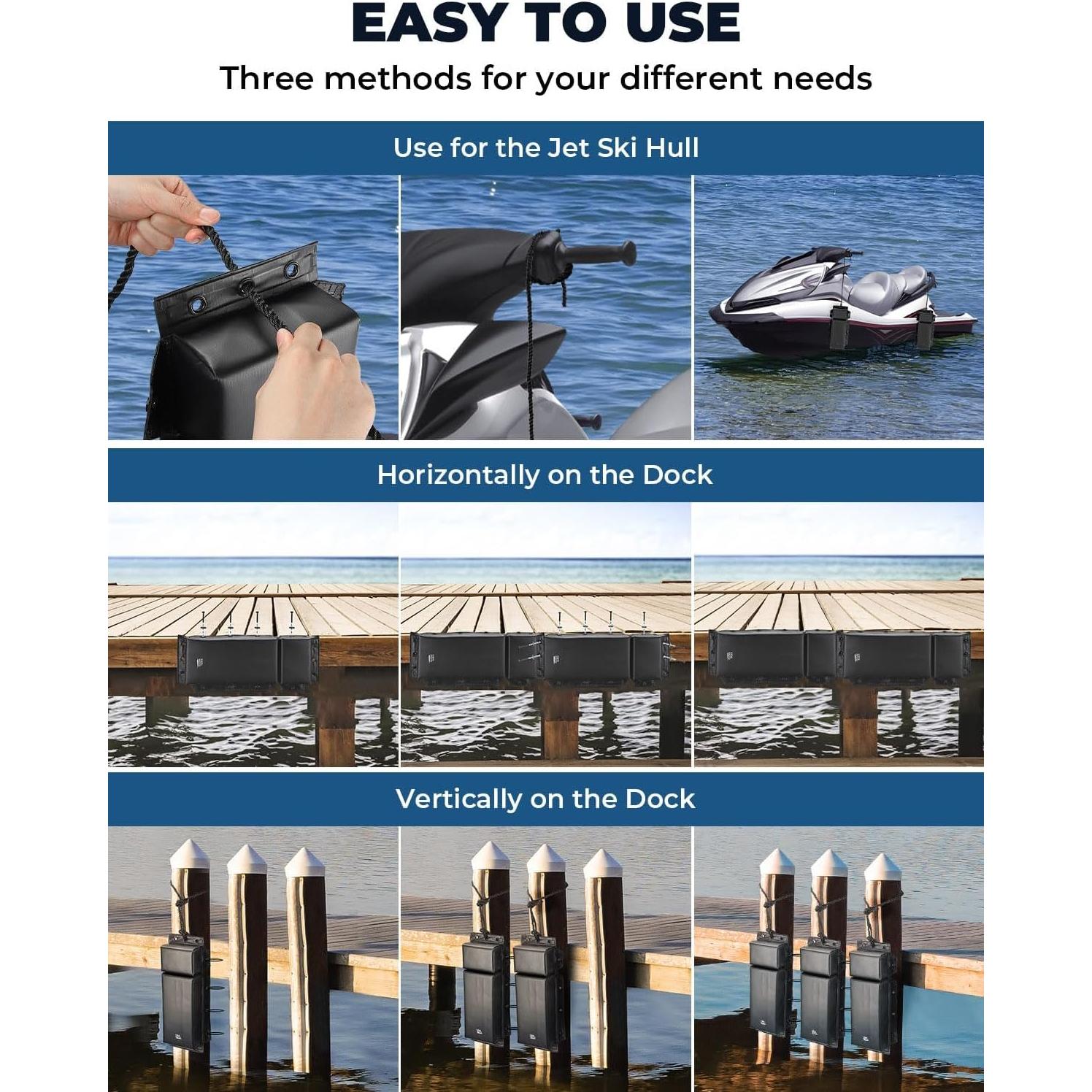 EASY TO USE

Three methods for your different needs

Use for the Jet Ski Hull

Horizontally on the Dock

Vertically on the Dock