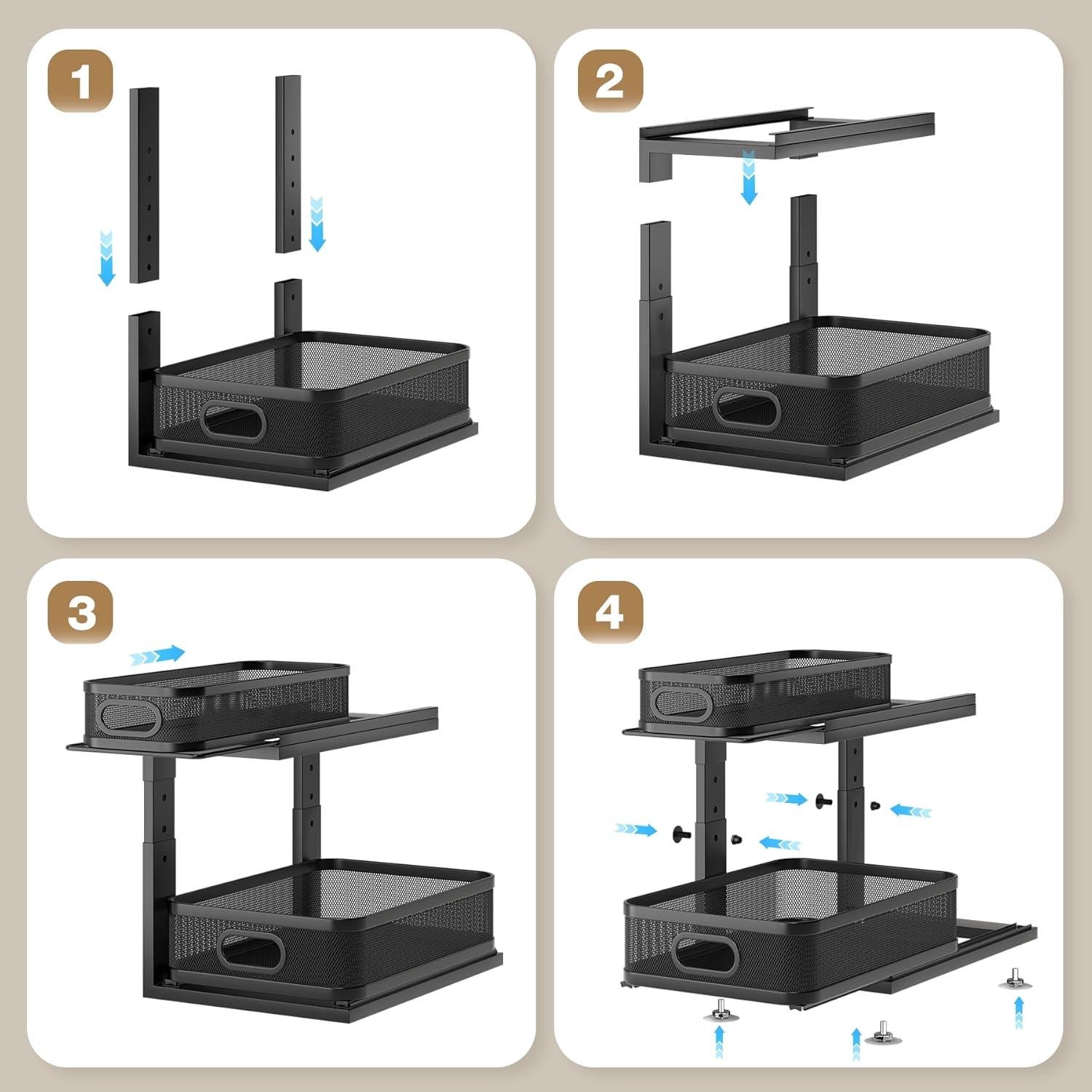 1

2

3

4