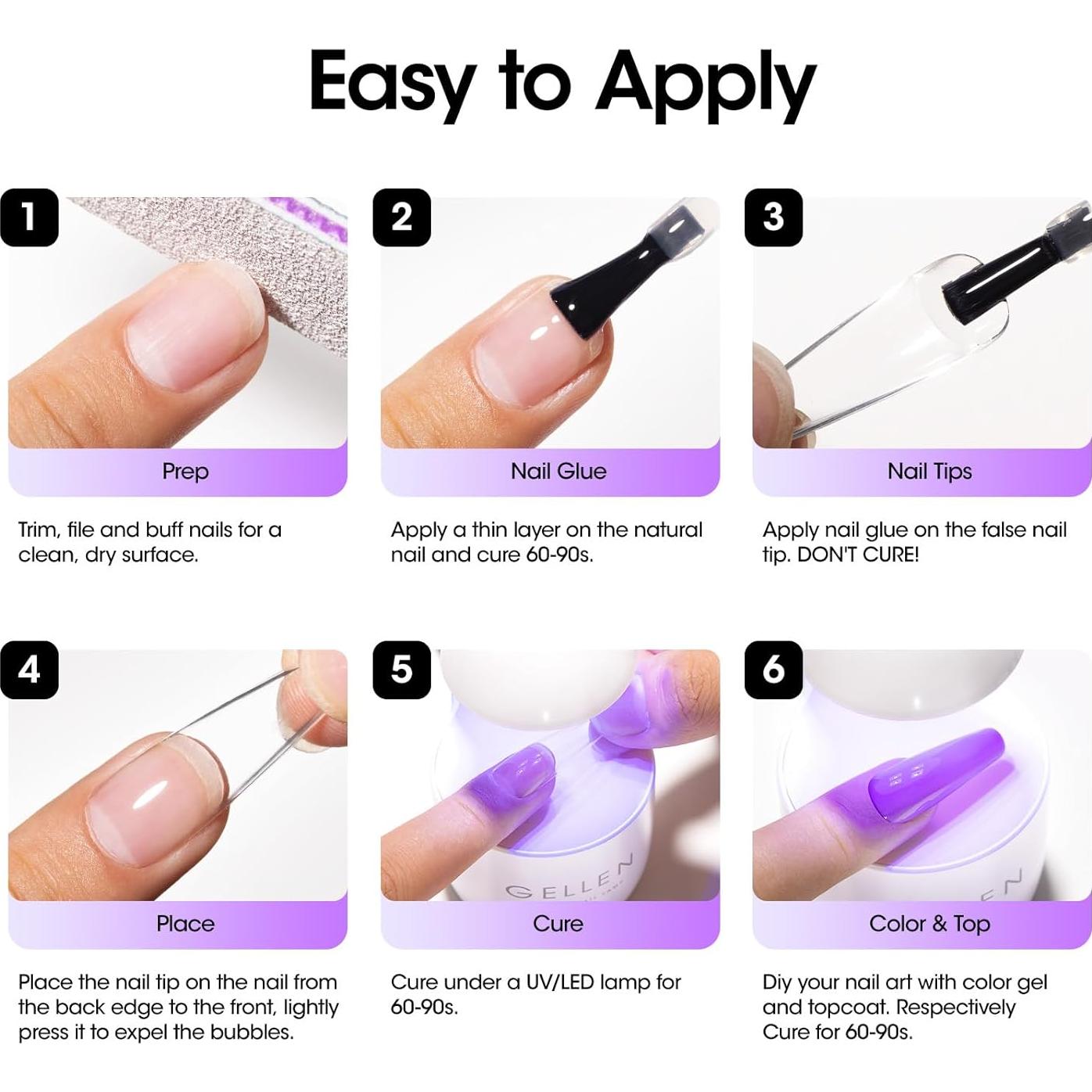 Easy to Apply

1

Prep

Trim, file and buff nails for a clean, dry surface.

2

Nail Glue

Apply a thin layer on the natural nail and cure 60-90s.

3

Nail Tips

Apply nail glue on the false nail tip. DON'T CURE!

4

Place

Place the nail tip on the nail from the back edge to the front, lightly press it to expel the bubbles.

5

GELLEN

Cure

Cure under a UV/LED lamp for 60-90s.

6

Color & Top

Diy your nail art with color gel and topcoat. Respectively Cure for 60-90s.