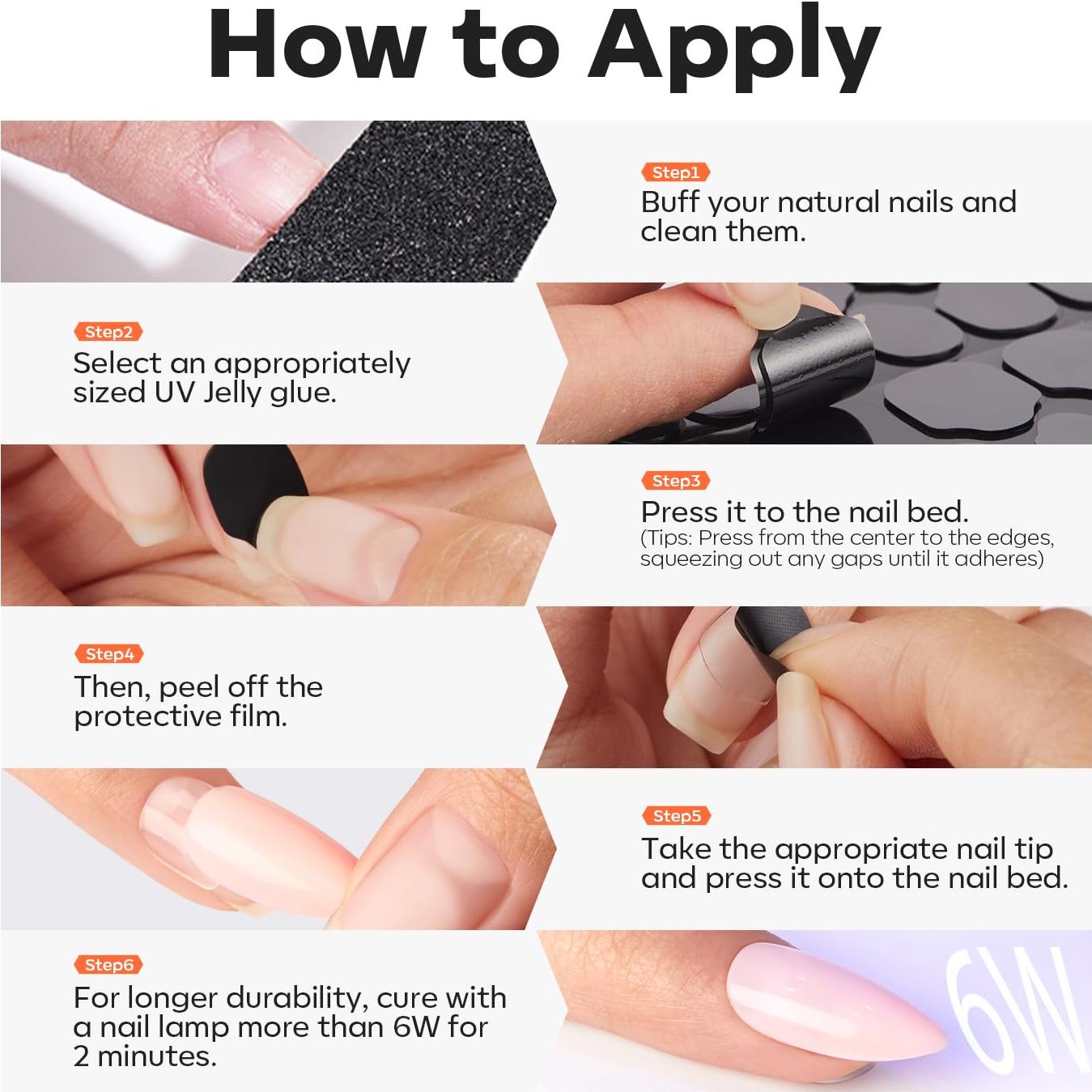 How to Apply

Step1
Buff your natural nails and clean them.

Step2
Select an appropriately sized UV Jelly glue.

Step3
Press it to the nail bed.
(Tips: Press from the center to the edges, squeezing out any gaps until it adheres)

Step4
Then, peel off the protective film.

Step5
Take the appropriate nail tip and press it onto the nail bed.

Step6
For longer durability, cure with a nail lamp more than 6W for 2 minutes.

6W