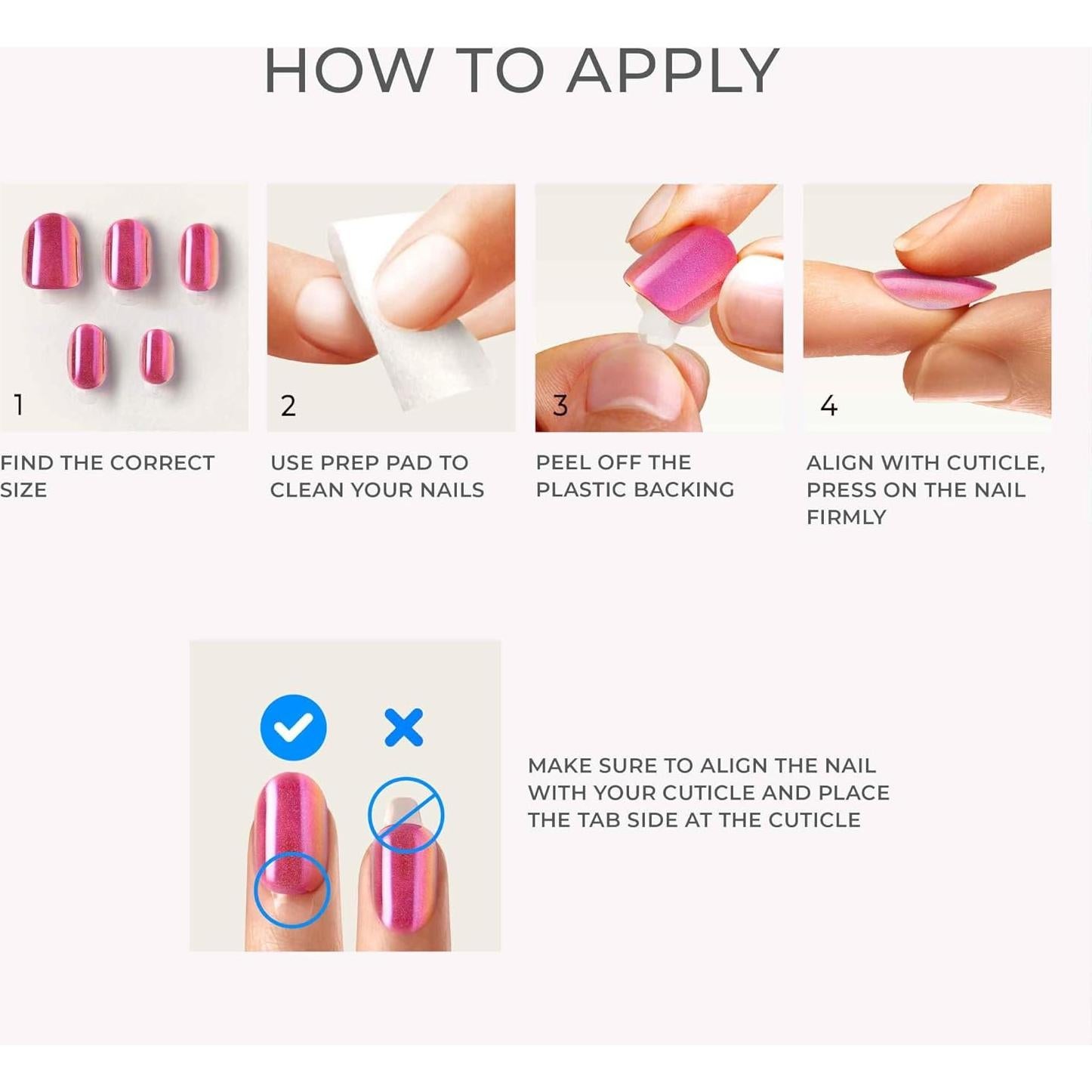 HOW TO APPLY

1

FIND THE CORRECT SIZE

2

USE PREP PAD TO CLEAN YOUR NAILS

3

PEEL OFF THE PLASTIC BACKING

4

ALIGN WITH CUTICLE, PRESS ON THE NAIL FIRMLY

MAKE SURE TO ALIGN THE NAIL WITH YOUR CUTICLE AND PLACE THE TAB SIDE AT THE CUTICLE