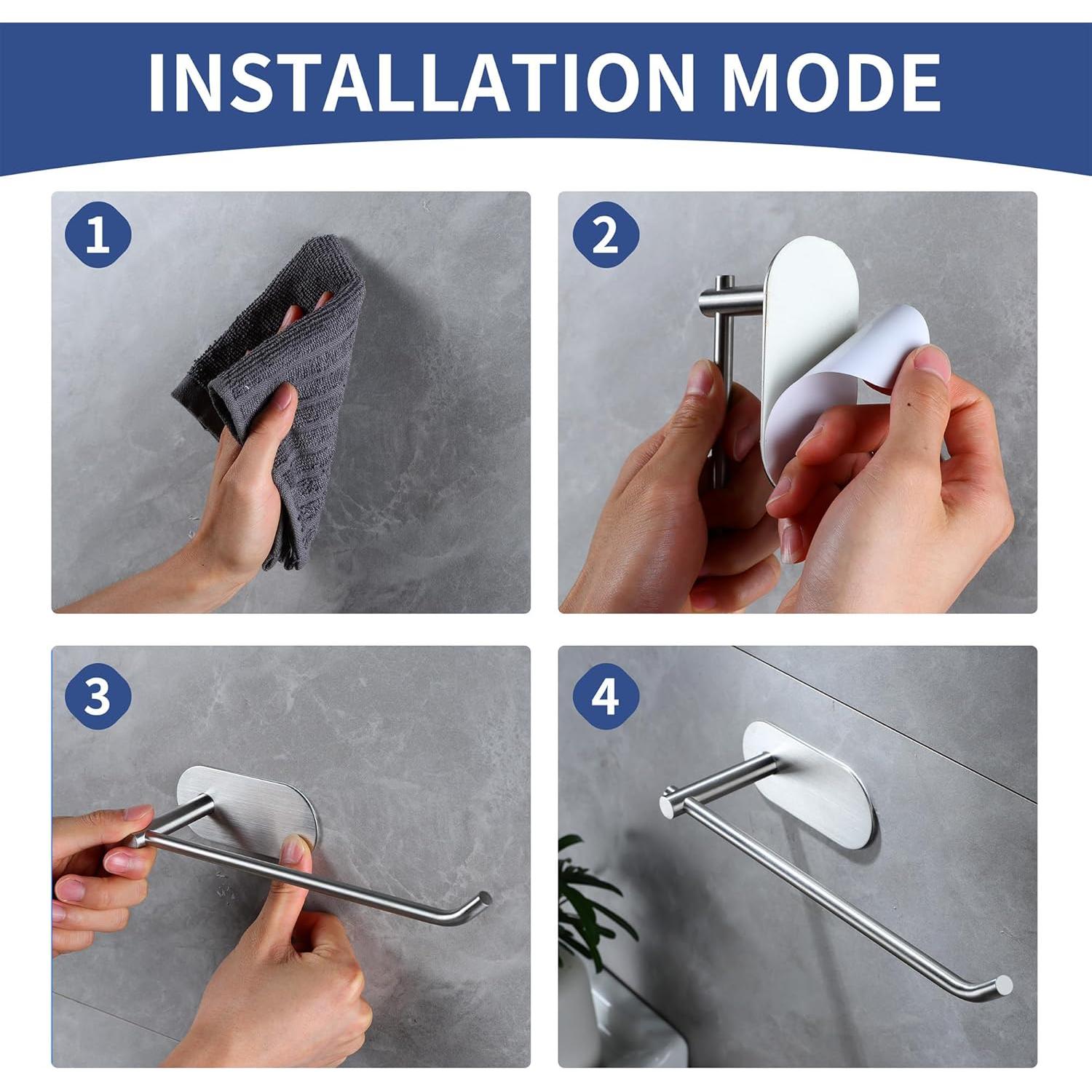 INSTALLATION MODE

1

2

3

4